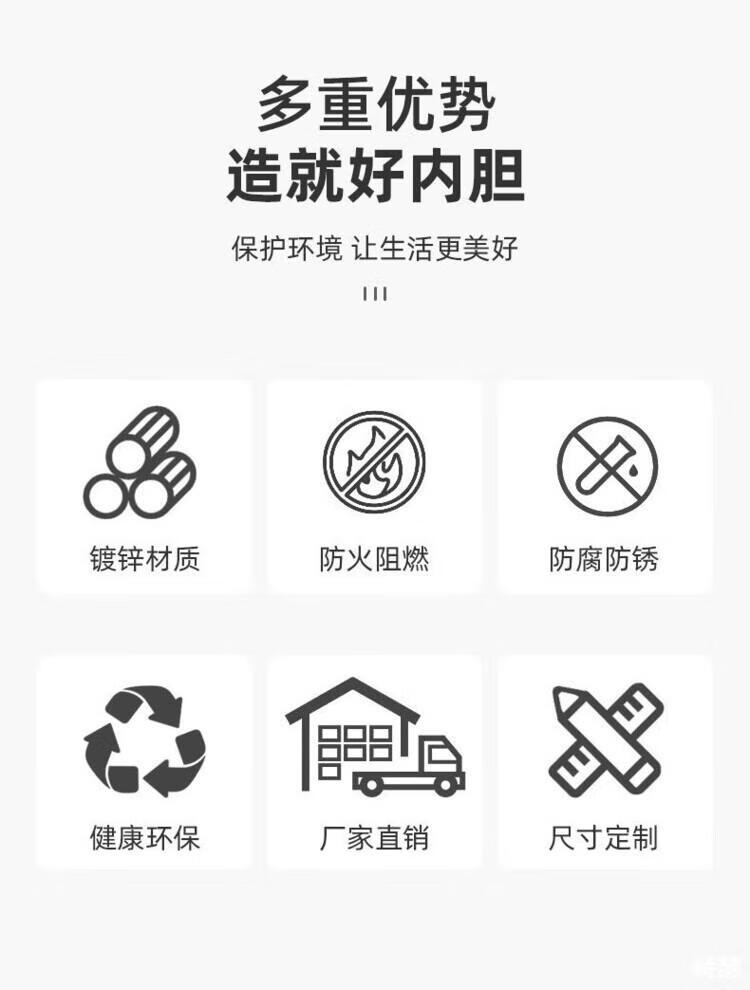 多重优势
造就好内胆

保护环境 让生活更美好

镀锌材质

防火阻燃

防腐防锈

健康环保

厂家直销

尺寸定制