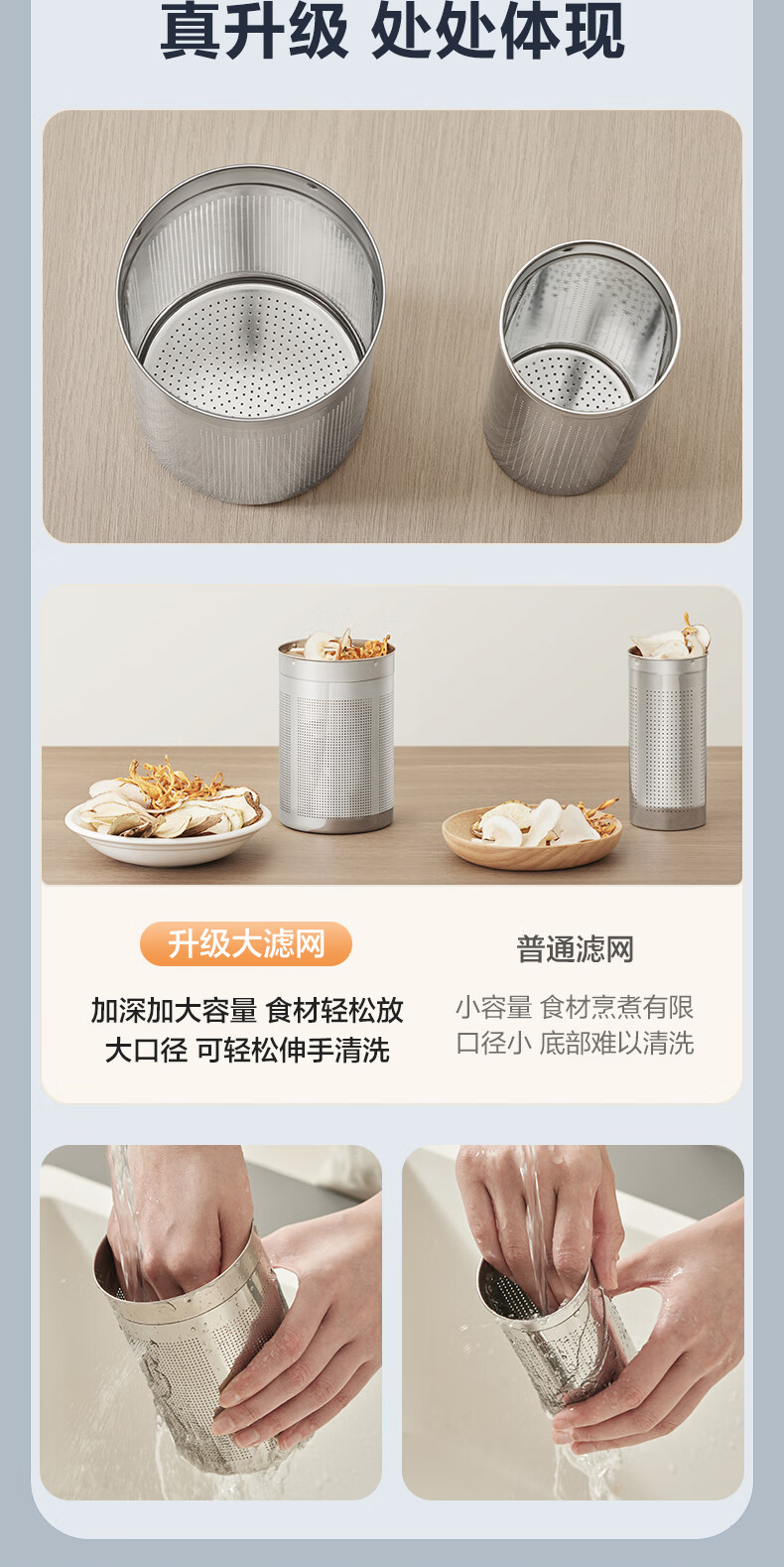 真升级 处处体现

升级大滤网

加深加大容量 食材轻松放
大口径 可轻松伸手清洗

普通滤网

小容量 食材烹煮有限
口径小 底部难以清洗