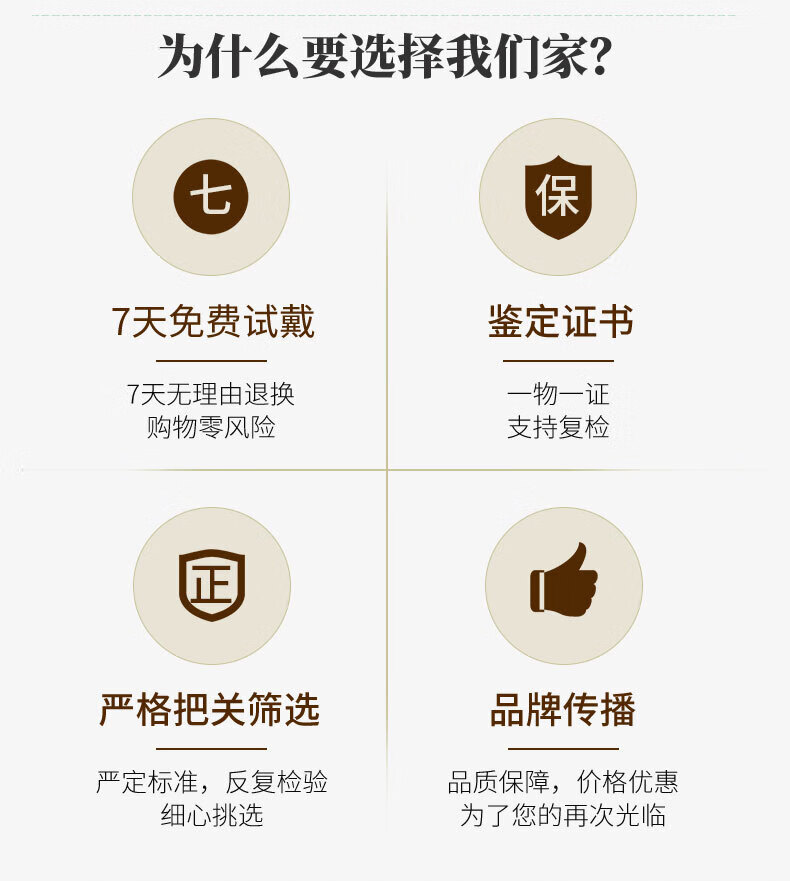 为什么要选择我们家?

七

7天免费试戴

7天无理由退换
购物零风险

保

鉴定证书

一物一证
支持复检

正

严格把关筛选

严定标准，反复检验
细心挑选

品牌传播

品质保障，价格优惠
为了您的再次光临