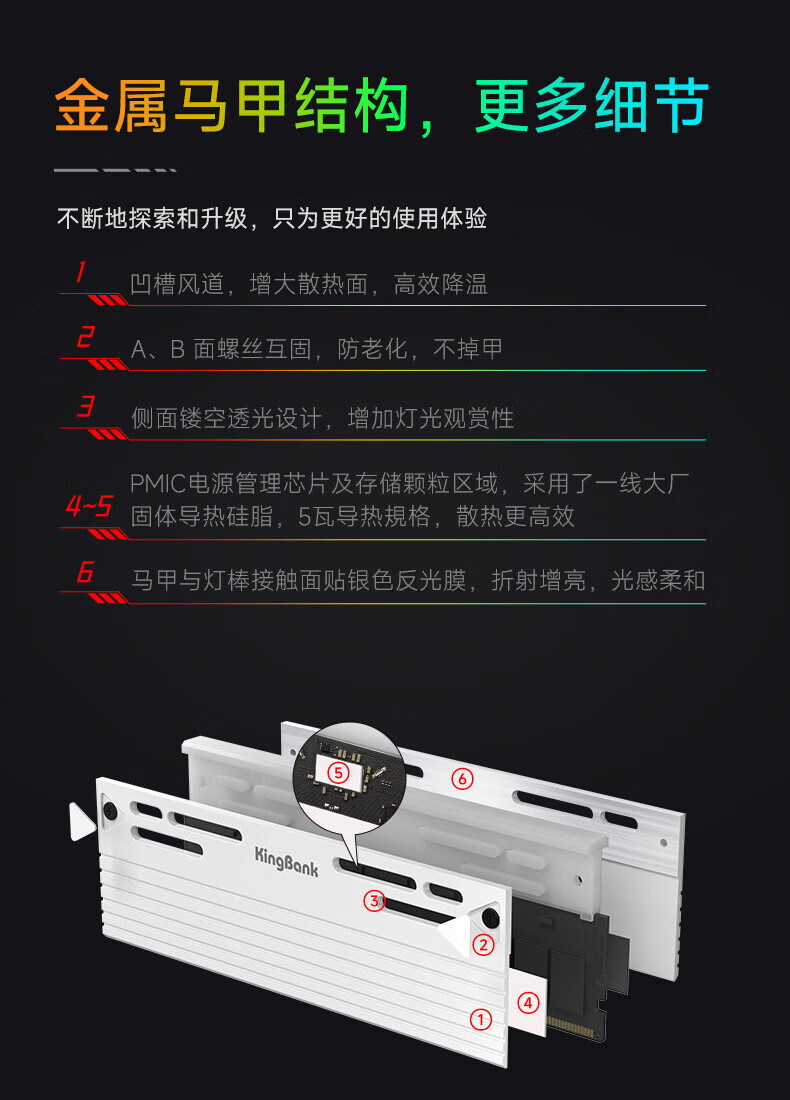 金属马甲结构，更多细节

不断地探索和升级，只为更好的使用体验

1 凹槽风道，增大散热面，高效降温

2 A、B 面螺丝互固，防老化，不掉甲

3 侧面镂空透光设计，增加灯光观赏性

4~5 PMIC电源管理芯片及存储颗粒区域，采用了一线大厂固体导热硅脂，5瓦导热规格，散热更高效

6 马甲与灯棒接触面贴银色反光膜，折射增亮，光感柔和

⑤
⑥
KingBank
③
②
④
①