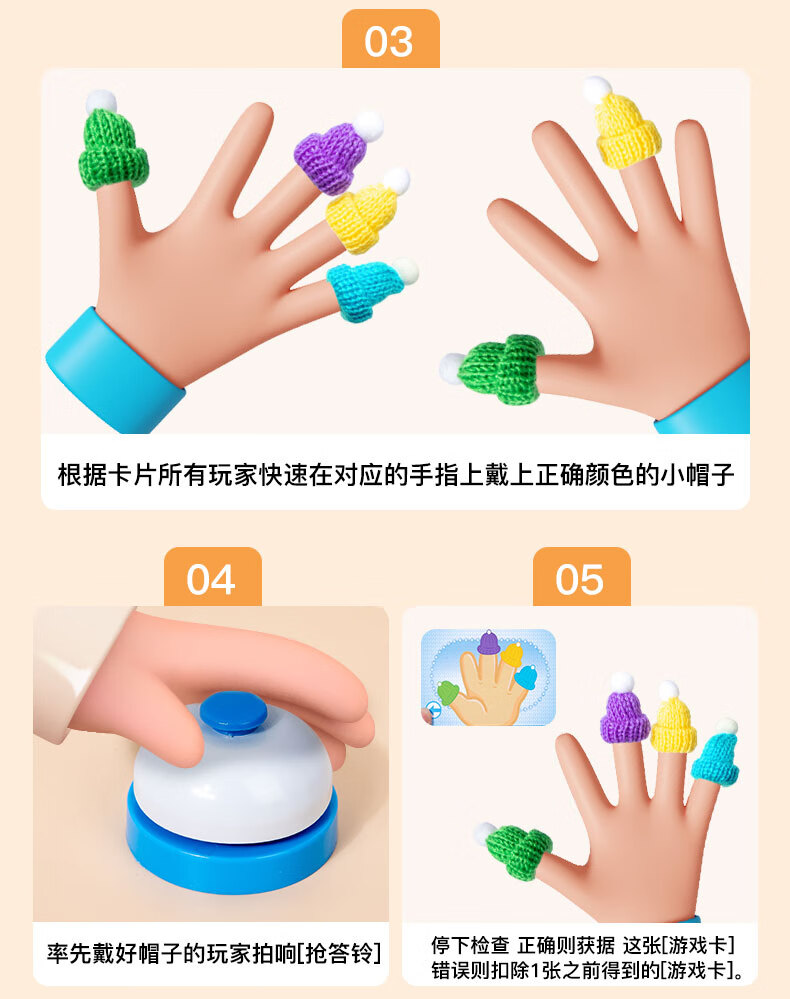 03

根据卡片所有玩家快速在对应的手指上戴上正确颜色的小帽子

04

率先戴好帽子的玩家拍响[抢答铃]

05

停下检查 正确则获据 这张[游戏卡]
错误则扣除1张之前得到的[游戏卡]。