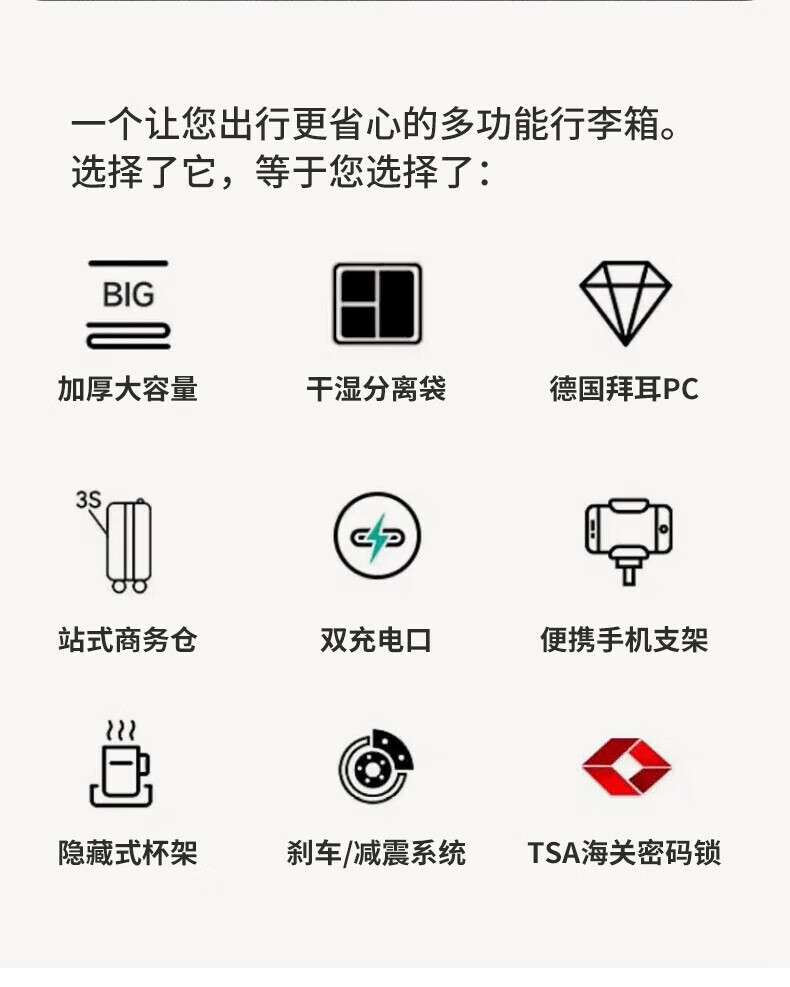 一个让您出行更省心的多功能行李箱。
选择了它，等于您选择了：

BIG

加厚大容量

干湿分离袋

德国拜耳PC

3S

站式商务仓

双充电口

便携手机支架

隐藏式杯架

刹车/减震系统

TSA海关密码锁