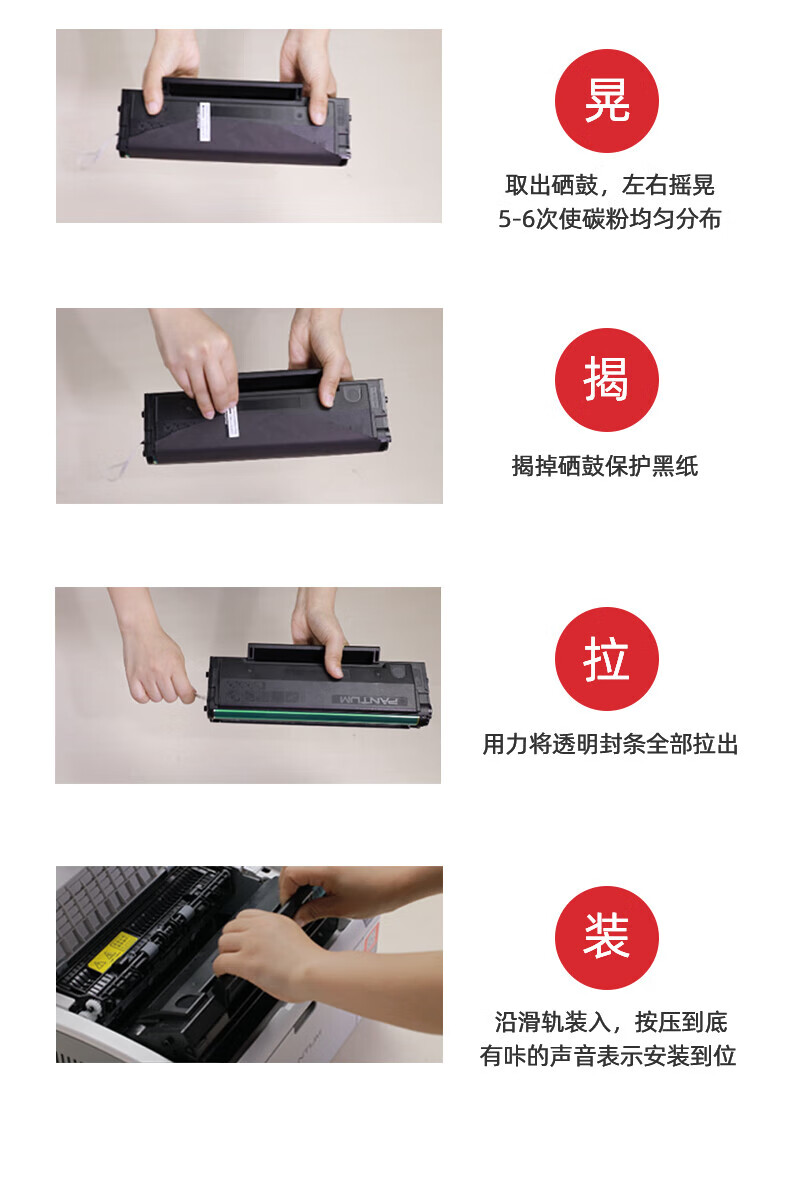 晃

取出硒鼓，左右摇晃
5-6次使碳粉均匀分布

揭

揭掉硒鼓保护黑纸

PANTUM

拉

用力将透明封条全部拉出

装

沿滑轨装入，按压到底
有咔的声音表示安装到位