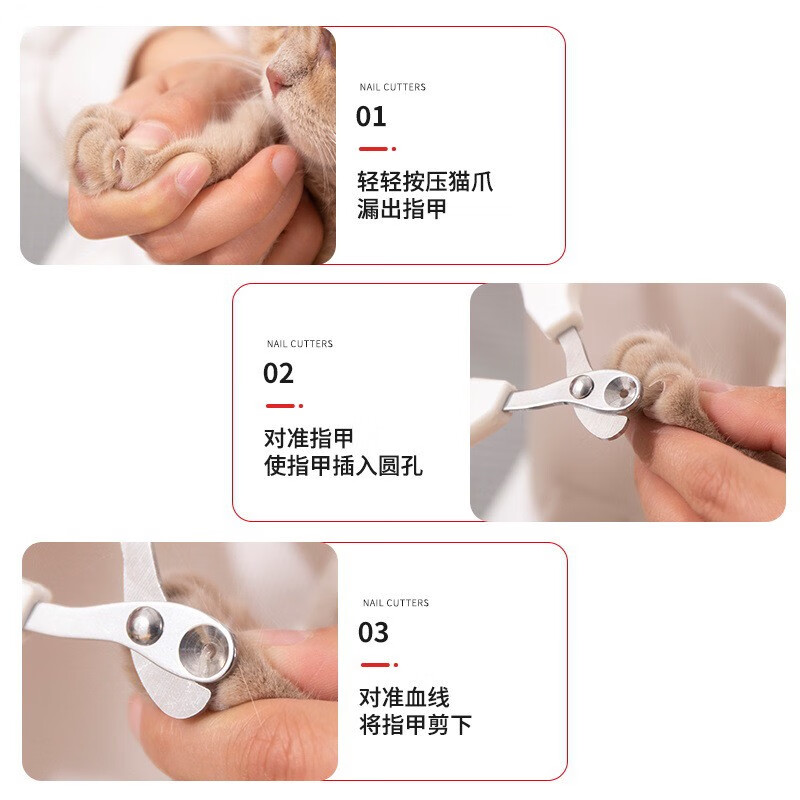 NAIL CUTTERS

01

轻轻按压猫爪
漏出指甲

NAIL CUTTERS

02

对准指甲
使指甲插入圆孔

NAIL CUTTERS

03

对准血线
将指甲剪下