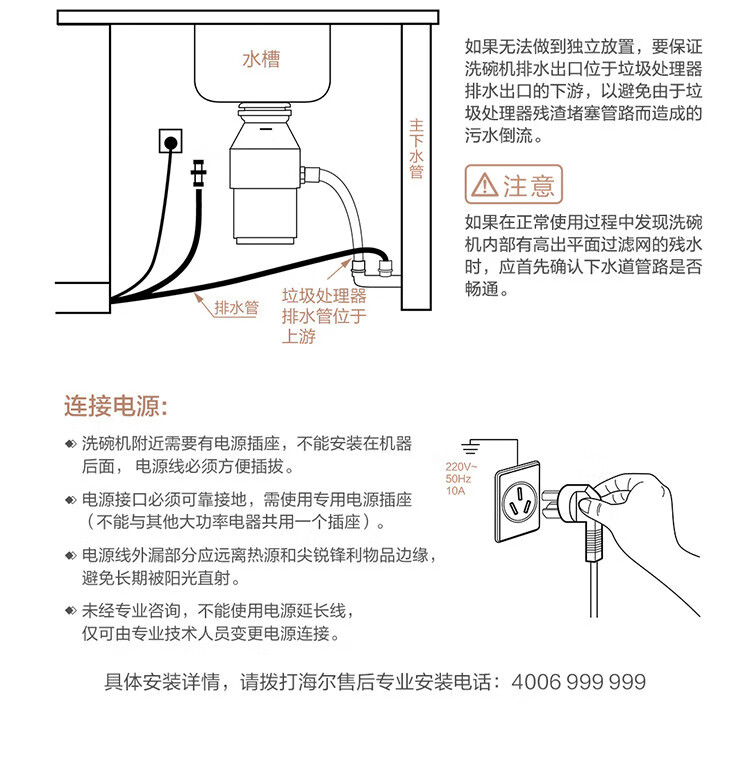 水槽

主下水管

排水管

垃圾处理器排水管位于上游

如果无法做到独立放置，要保证洗碗机排水出口位于垃圾处理器排水出口的下游，以避免由于垃圾处理器残渣堵塞管路而造成的污水倒流。

注意

如果在正常使用过程中发现洗碗机内部有高出平面过滤网的残水时，应首先确认下水道管路是否畅通。

连接电源：

洗碗机附近需要有电源插座，不能安装在机器后面，电源线必须方便插拔。

电源接口必须可靠接地，需使用专用电源插座（不能与其他大功率电器共用一个插座）。

电源线外漏部分应远离热源和尖锐锋利物品边缘，避免长期被阳光直射。

未经专业咨询，不能使用电源延长线，仅可由专业技术人员变更电源连接。

220V~
50Hz
10A

具体安装详情，请拨打海尔售后专业安装电话：4006 999 999