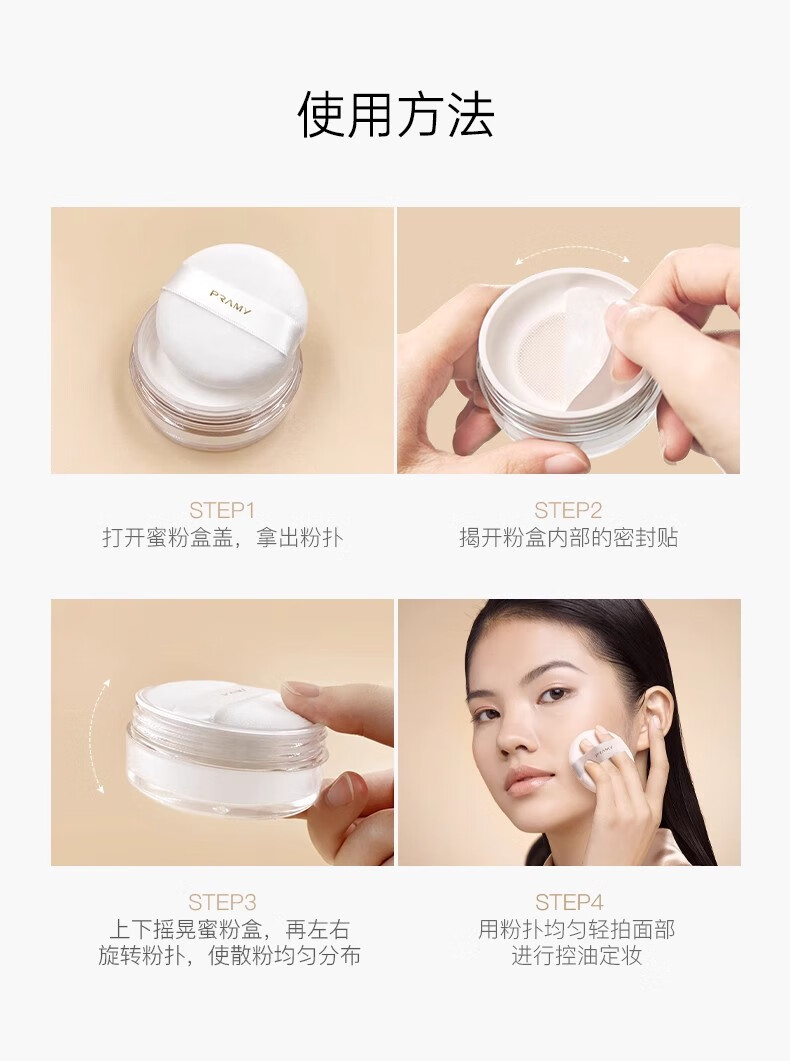 使用方法

PRAMY

STEP1
打开蜜粉盒盖，拿出粉扑

STEP2
揭开粉盒内部的密封贴

STEP3
上下摇晃蜜粉盒，再左右旋转粉扑，使散粉均匀分布

STEP4
用粉扑均匀轻拍面部进行控油定妆