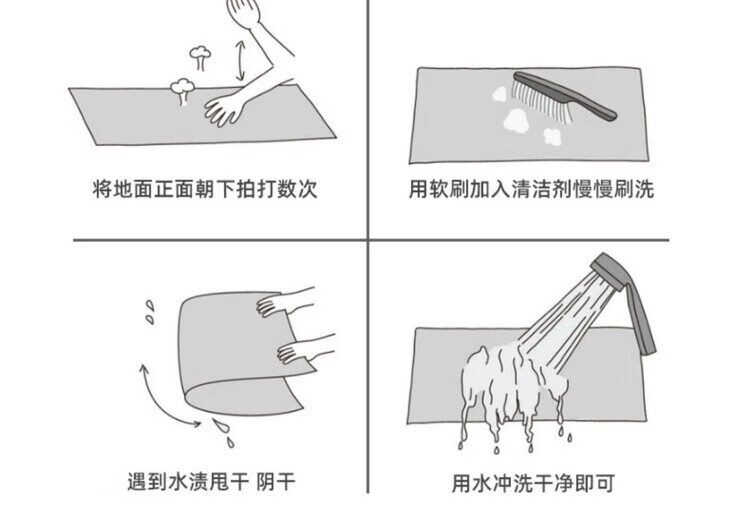 将地面正面朝下拍打数次

用软刷加入清洁剂慢慢刷洗

遇到水渍甩干 阴干

用水冲洗干净即可