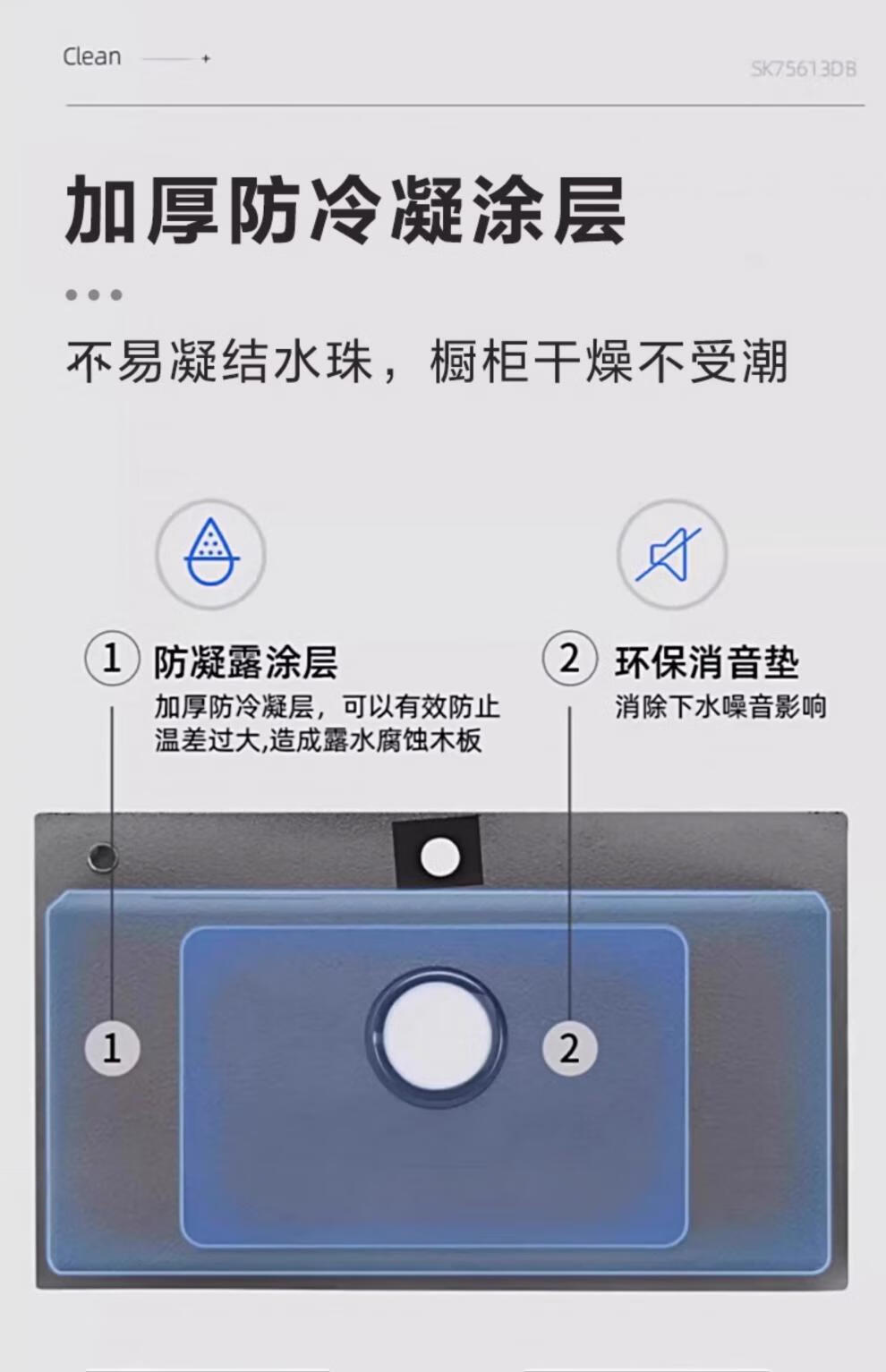 Clean

SK75613DB

加厚防冷凝涂层

不易凝结水珠，橱柜干燥不受潮

1 防凝露涂层
加厚防冷凝层，可以有效防止温差过大,造成露水腐蚀木板

2 环保消音垫
消除下水噪音影响

1

2