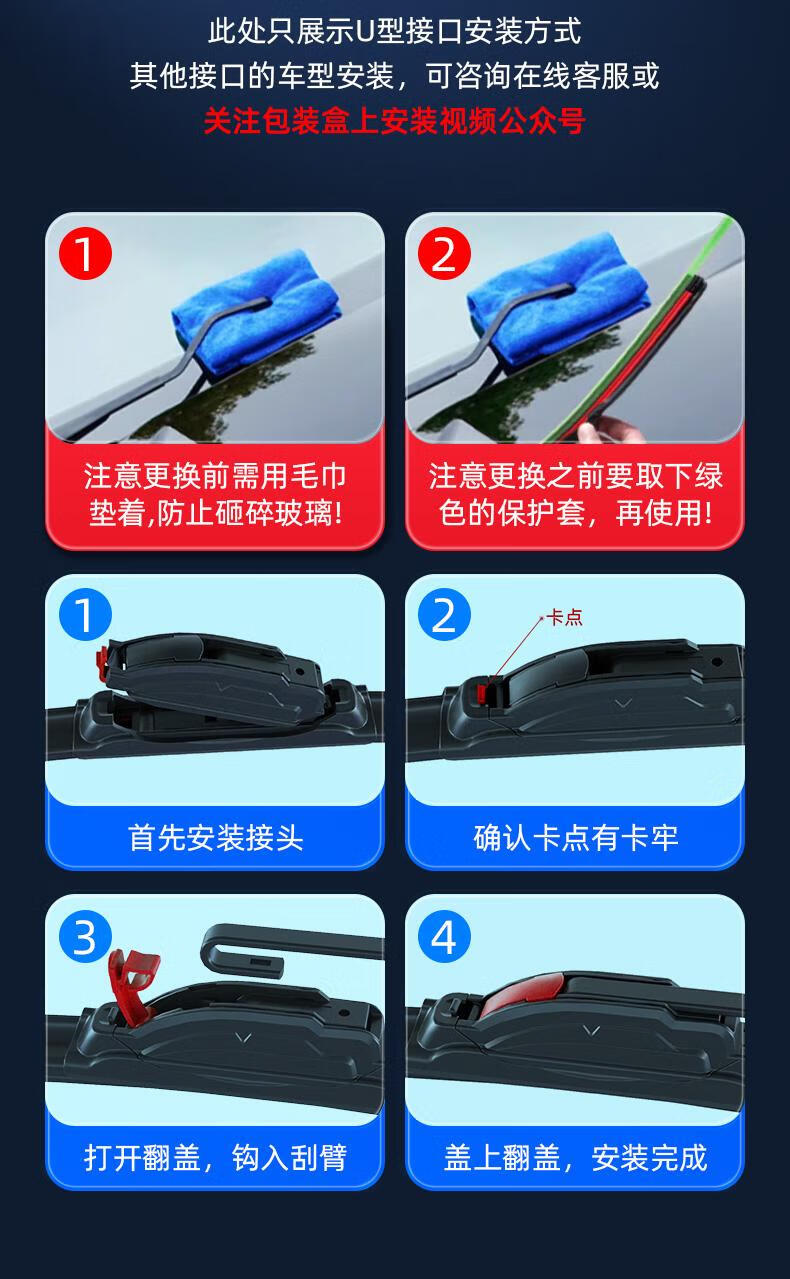 此处只展示U型接口安装方式
其他接口的车型安装，可咨询在线客服或
关注包装盒上安装视频公众号

1
注意更换前需用毛巾垫着,防止砸碎玻璃!

2
注意更换之前要取下绿色的保护套，再使用!

1
首先安装接头

2
卡点
确认卡点有卡牢

3
打开翻盖，钩入刮臂

4
盖上翻盖，安装完成