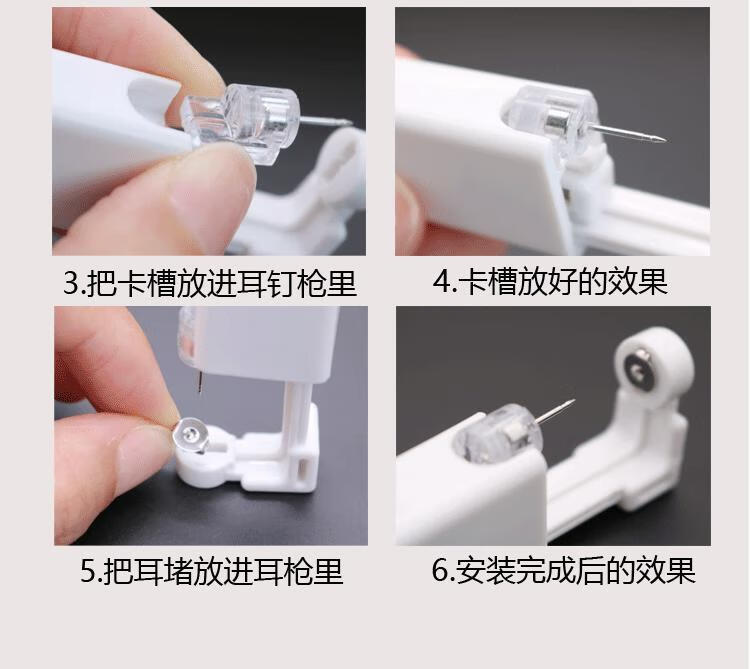 3.把卡槽放进耳钉枪里

4.卡槽放好的效果

5.把耳堵放进耳枪里

6.安装完成后的效果