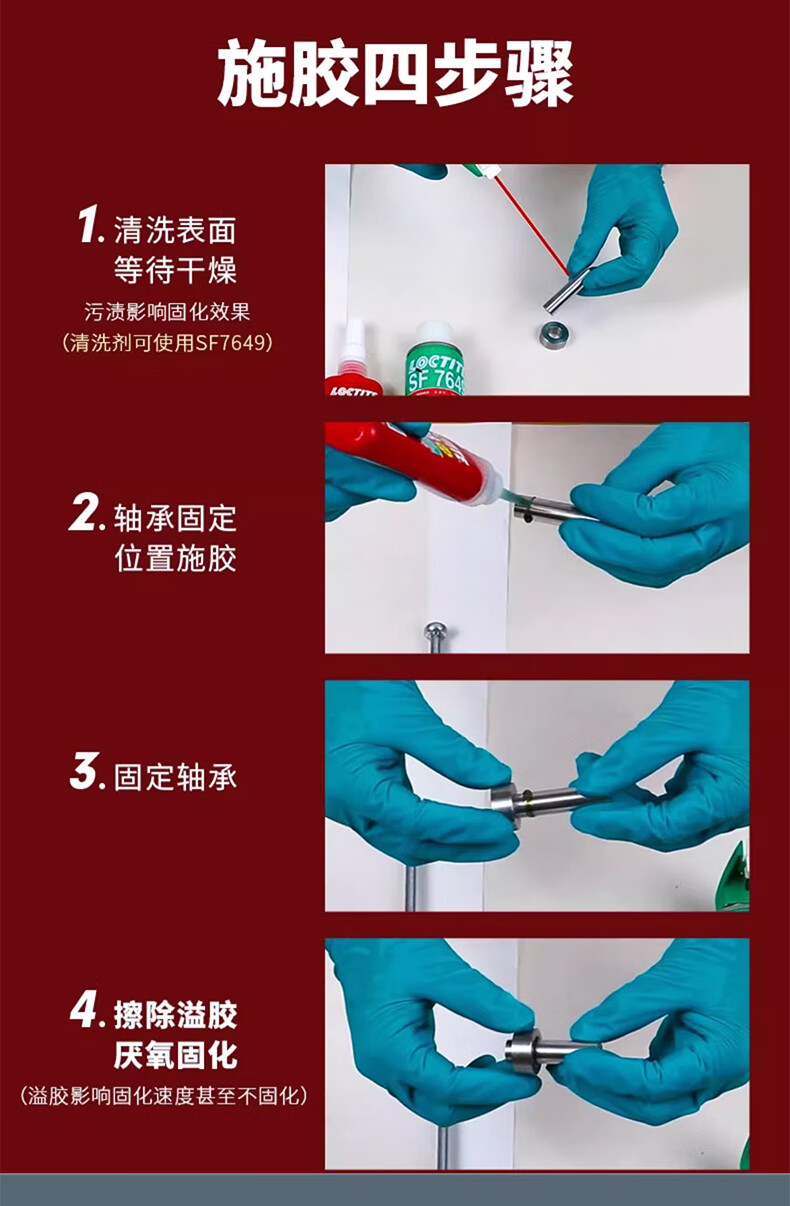 施胶四步骤

1. 清洗表面
等待干燥
污渍影响固化效果
（清洗剂可使用SF7649）

LOCTITE
LOCTITE
SF 7649

2. 轴承固定
位置施胶

3. 固定轴承

4. 擦除溢胶
厌氧固化
（溢胶影响固化速度甚至不固化）