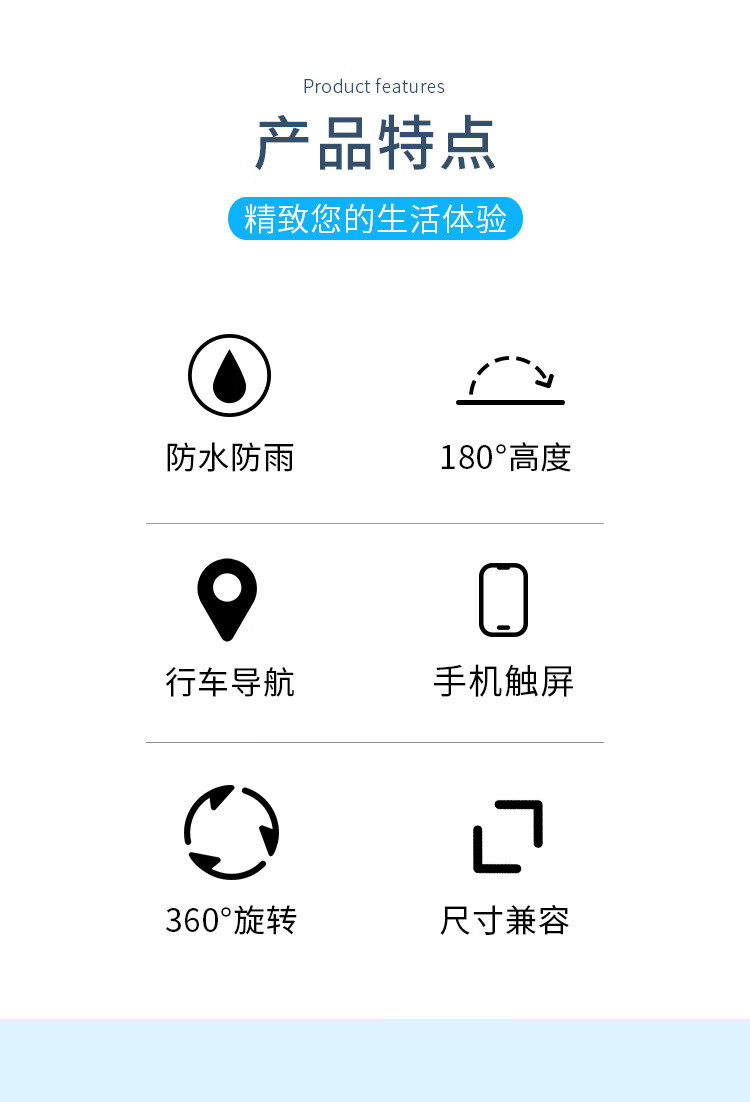 Product features

产品特点

精致您的生活体验

防水防雨

180°高度

行车导航

手机触屏

360°旋转

尺寸兼容