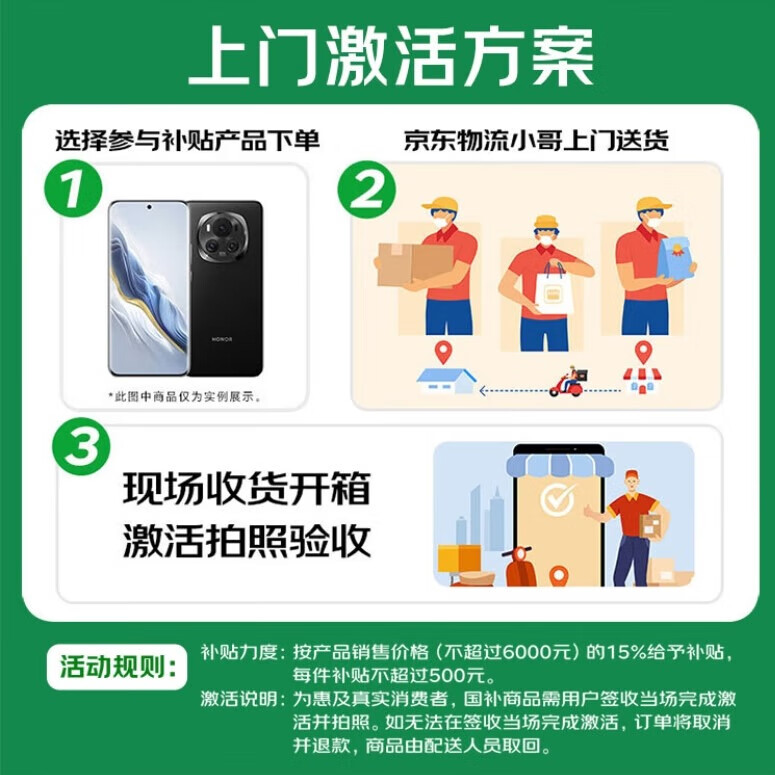 上门激活方案

选择参与补贴产品下单

1

HONOR

*此图中商品仅为实例展示。

京东物流小哥上门送货

2

3

现场收货开箱
激活拍照验收

活动规则：

补贴力度：按产品销售价格（不超过6000元）的15%给予补贴，每件补贴不超过500元。

激活说明：为惠及真实消费者，国补商品需用户签收当场完成激活并拍照。如无法在签收当场完成激活，订单将取消并退款，商品由配送人员取回。