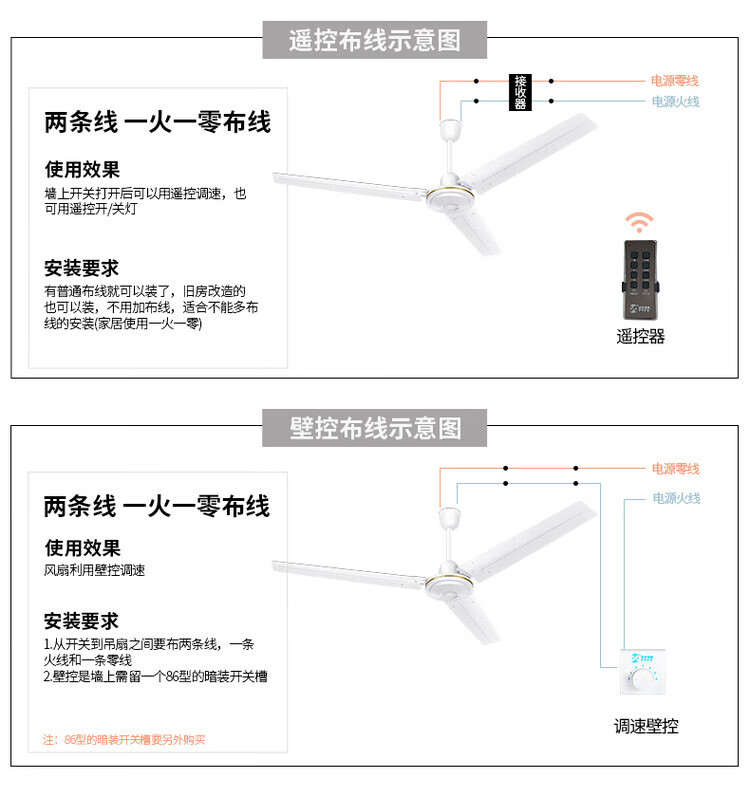 遥控布线示意图

两条线 一火一零布线

使用效果
墙上开关打开后可以用遥控调速，也可用遥控开/关灯

安装要求
有普通布线就可以装了，旧房改造的也可以装，不用加布线，适合不能多布线的安装(家居使用一火一零)

接收器

电源零线
电源火线

遥控器

壁控布线示意图

两条线 一火一零布线

使用效果
风扇利用壁控调速

安装要求
1.从开关到吊扇之间要布两条线，一条火线和一条零线
2.壁控是墙上需留一个86型的暗装开关槽

注：86型的暗装开关槽要另外购买

电源零线
电源火线

调速壁控