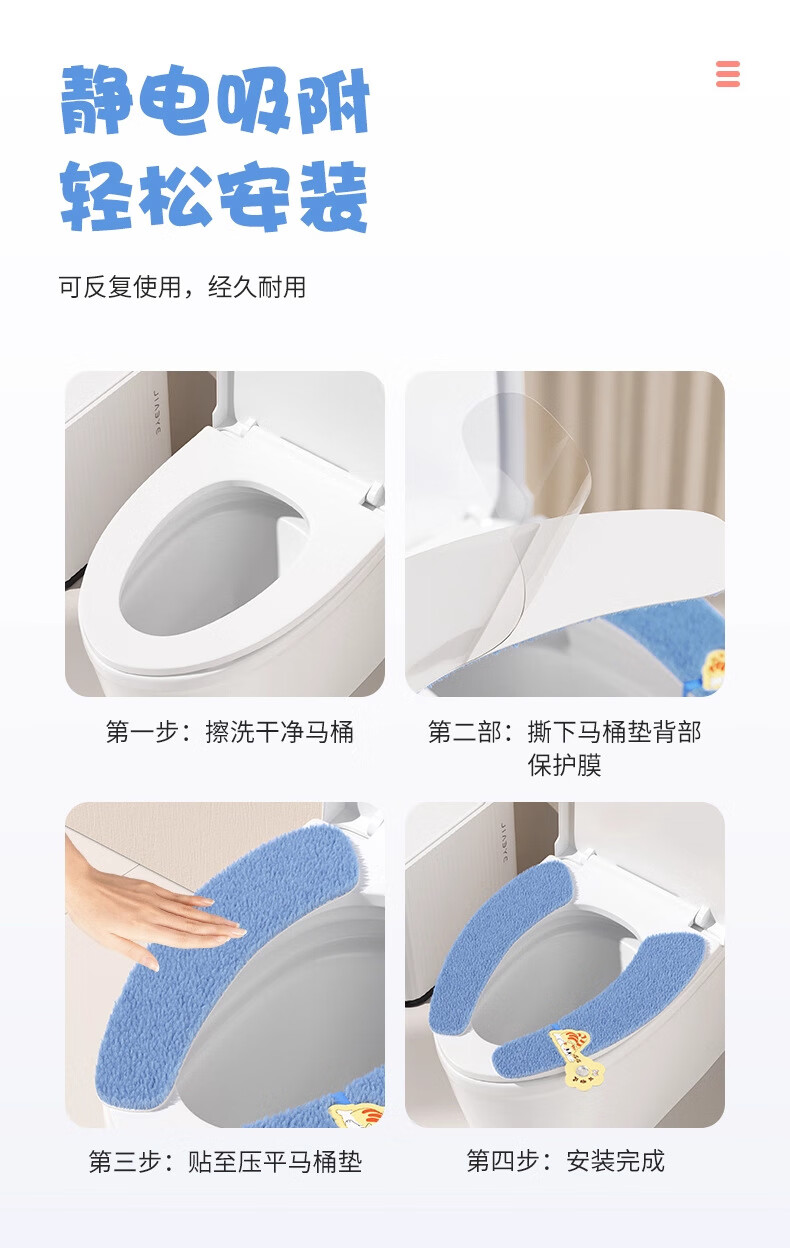 静电吸附
轻松安装

可反复使用，经久耐用

第一步：擦洗干净马桶

第二部：撕下马桶垫背部保护膜

第三步：贴至压平马桶垫

第四步：安装完成