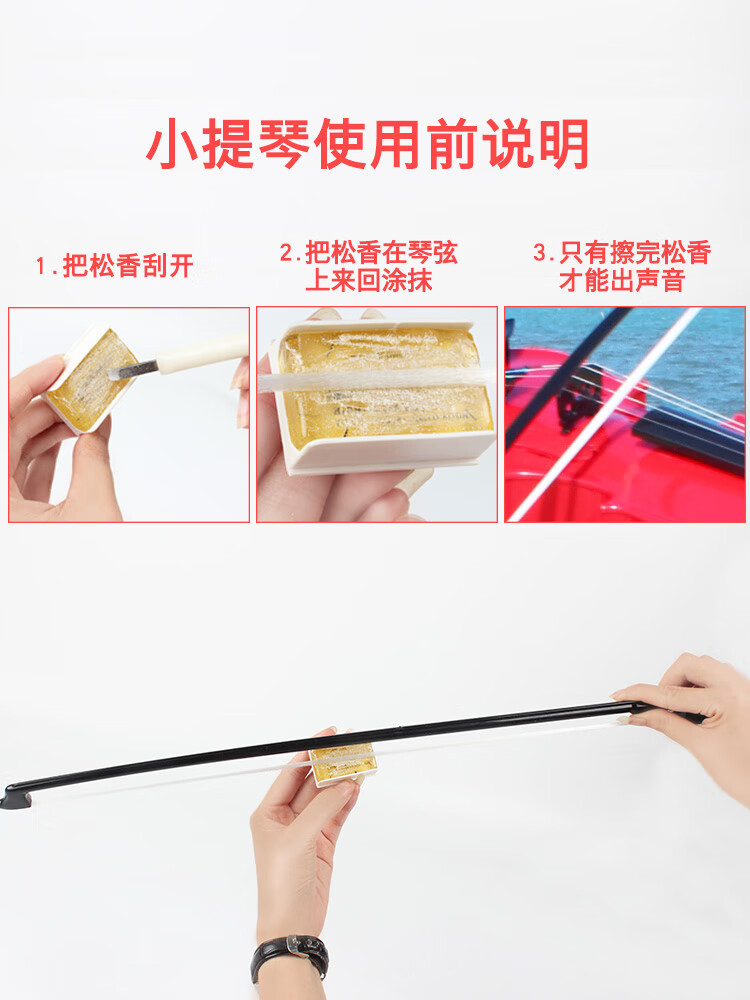 小提琴使用前说明

1.把松香刮开

2.把松香在琴弦上来回涂抹

3.只有擦完松香才能出声音