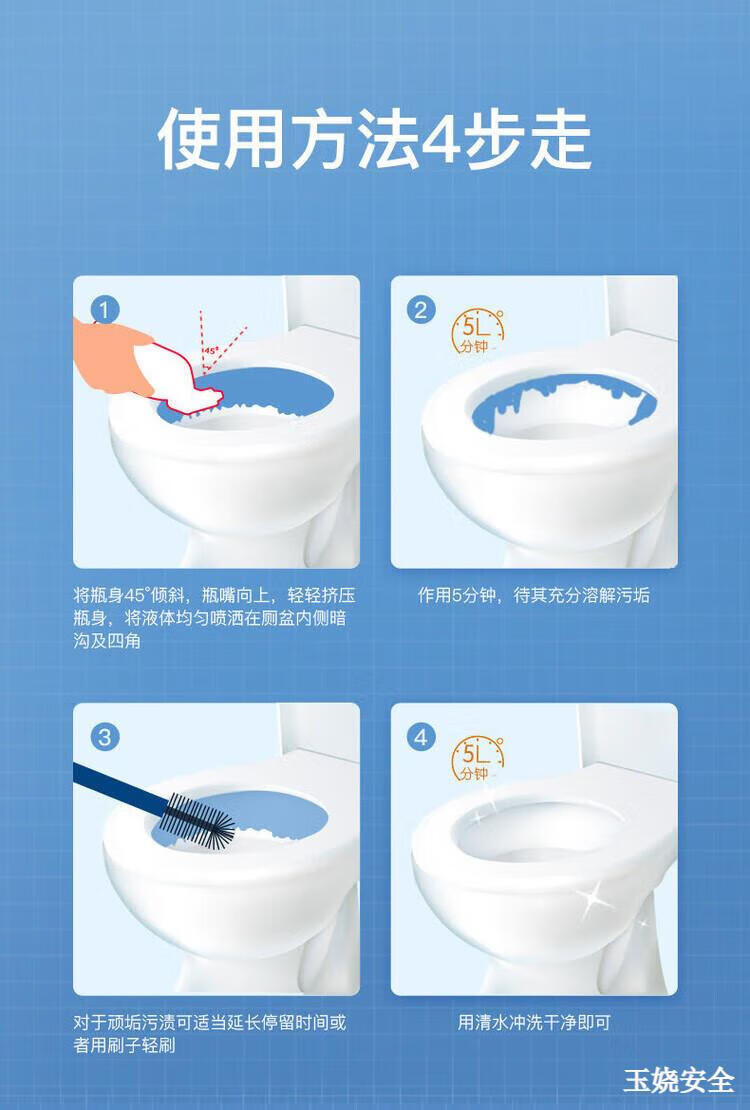 使用方法4步走

1

45°

将瓶身45°倾斜，瓶嘴向上，轻轻挤压瓶身，将液体均匀喷洒在厕盆内侧暗沟及四角

2

5L
分钟

作用5分钟，待其充分溶解污垢

3

对于顽垢污渍可适当延长停留时间或者用刷子轻刷

4

5L
分钟

用清水冲洗干净即可

玉娆安全