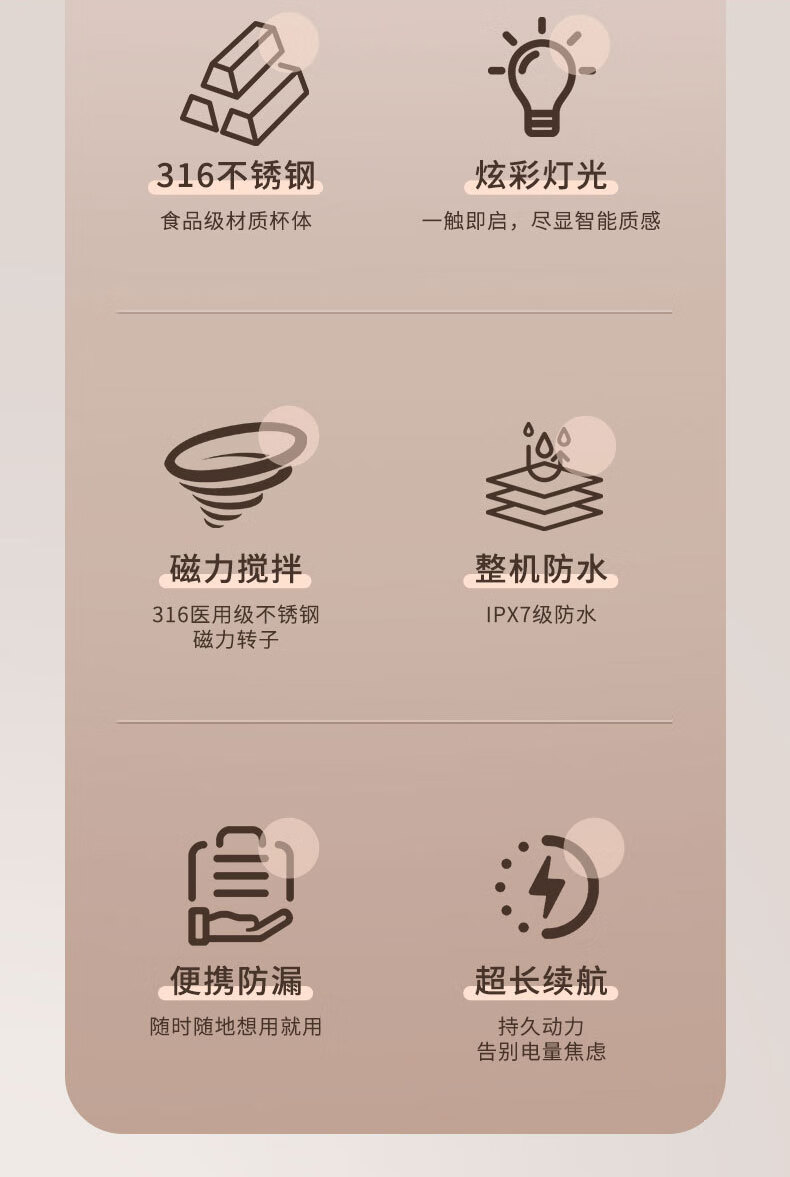 316不锈钢
食品级材质杯体

炫彩灯光
一触即启，尽显智能质感

磁力搅拌
316医用级不锈钢
磁力转子

整机防水
IPX7级防水

便携防漏
随时随地想用就用

超长续航
持久动力
告别电量焦虑