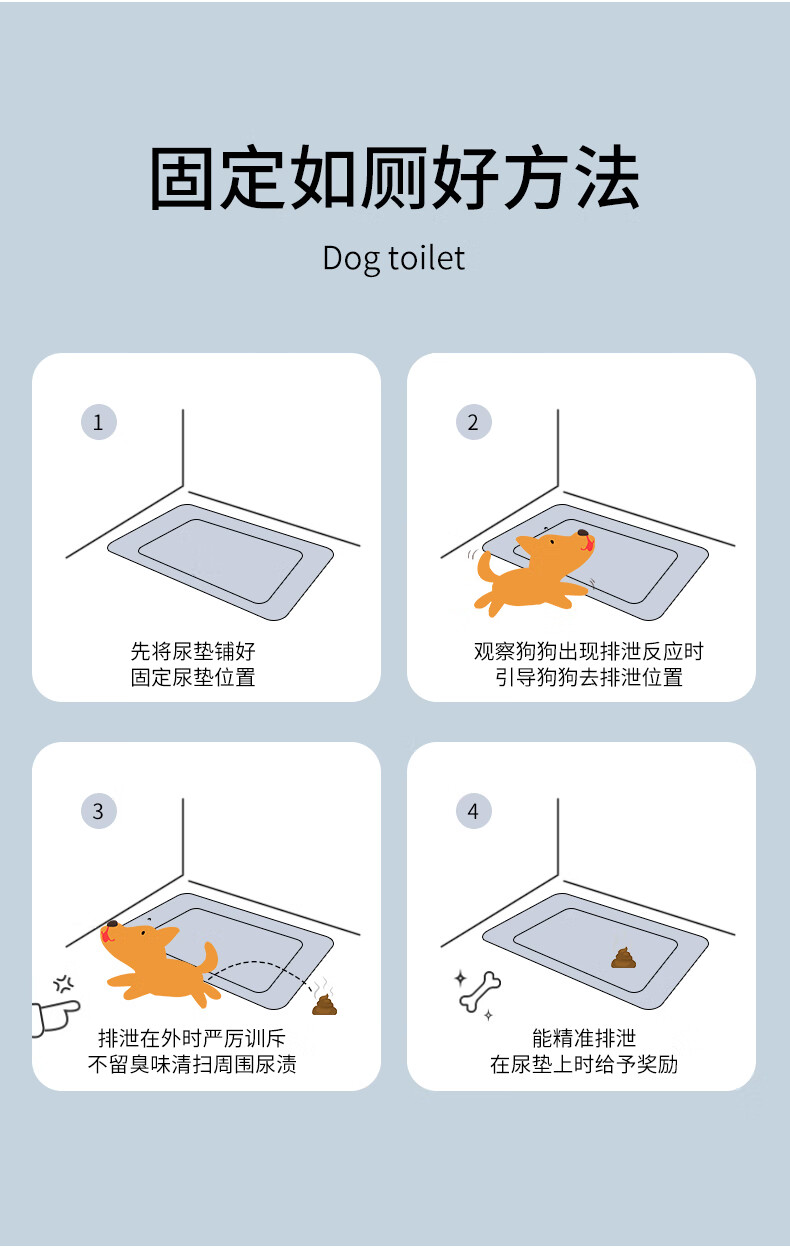 固定如厕好方法

Dog toilet

1

先将尿垫铺好
固定尿垫位置

2

观察狗狗出现排泄反应时
引导狗狗去排泄位置

3

排泄在外时严厉训斥
不留臭味清扫周围尿渍

4

能精准排泄
在尿垫上时给予奖励