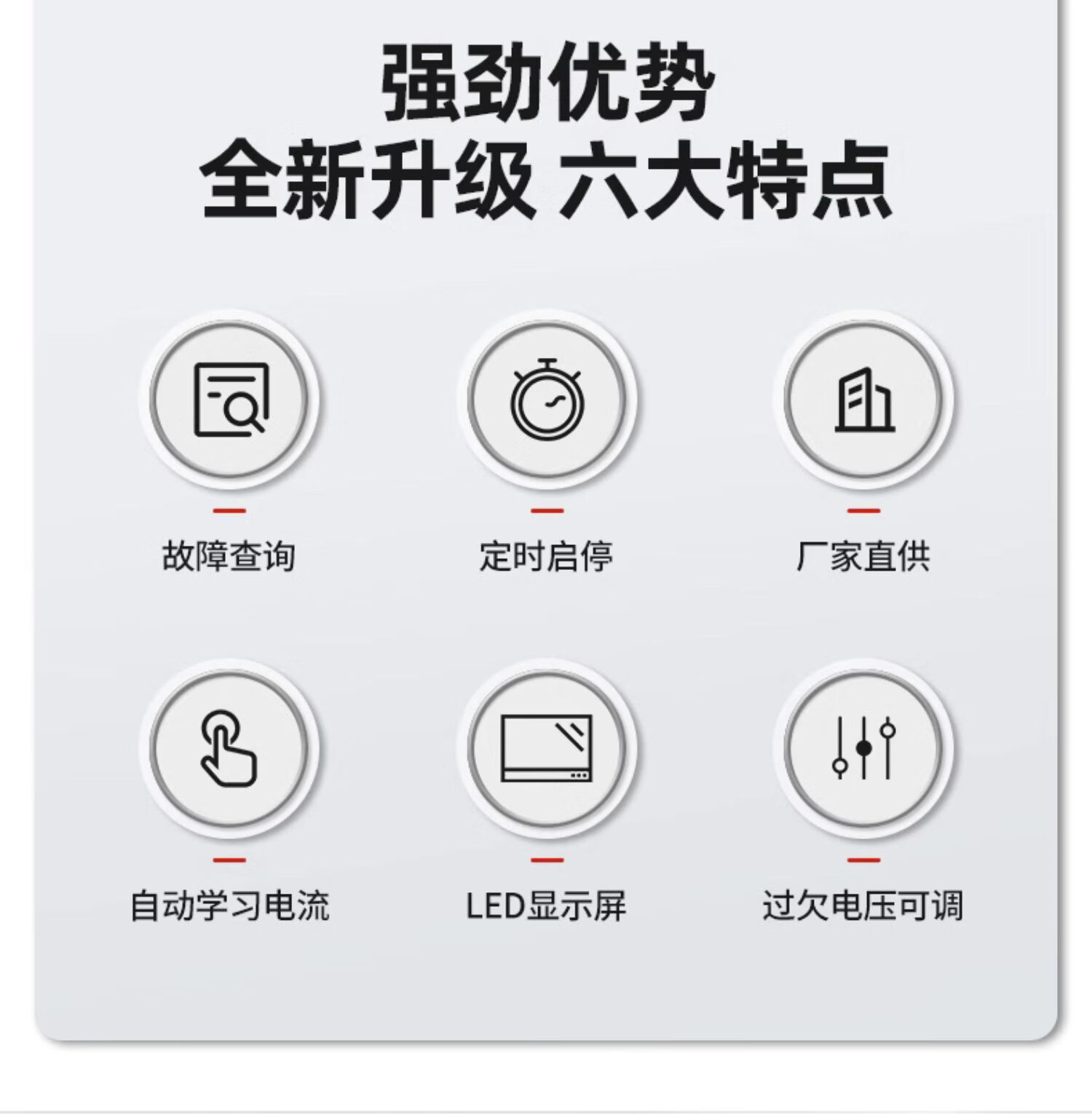 强劲优势

全新升级 六大特点

故障查询

定时启停

厂家直供

自动学习电流

LED显示屏

过欠电压可调