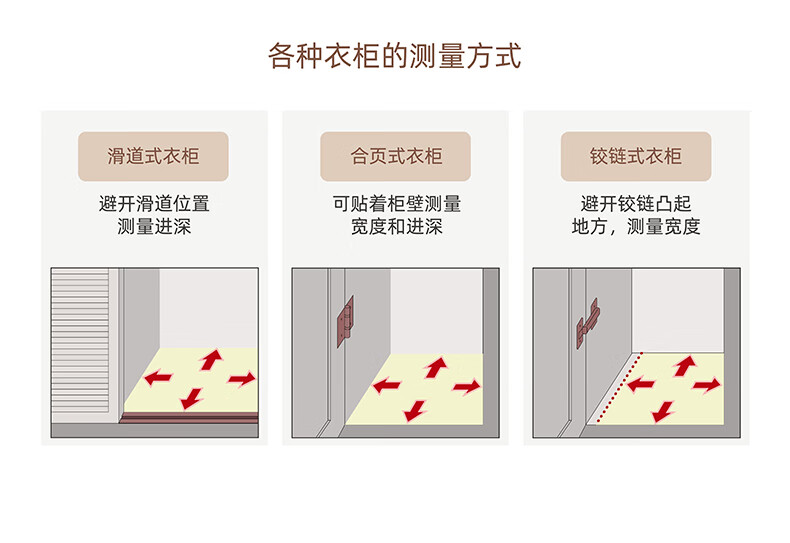 各种衣柜的测量方式

滑道式衣柜

避开滑道位置
测量进深

合页式衣柜

可贴着柜壁测量
宽度和进深

铰链式衣柜

避开铰链凸起
地方，测量宽度