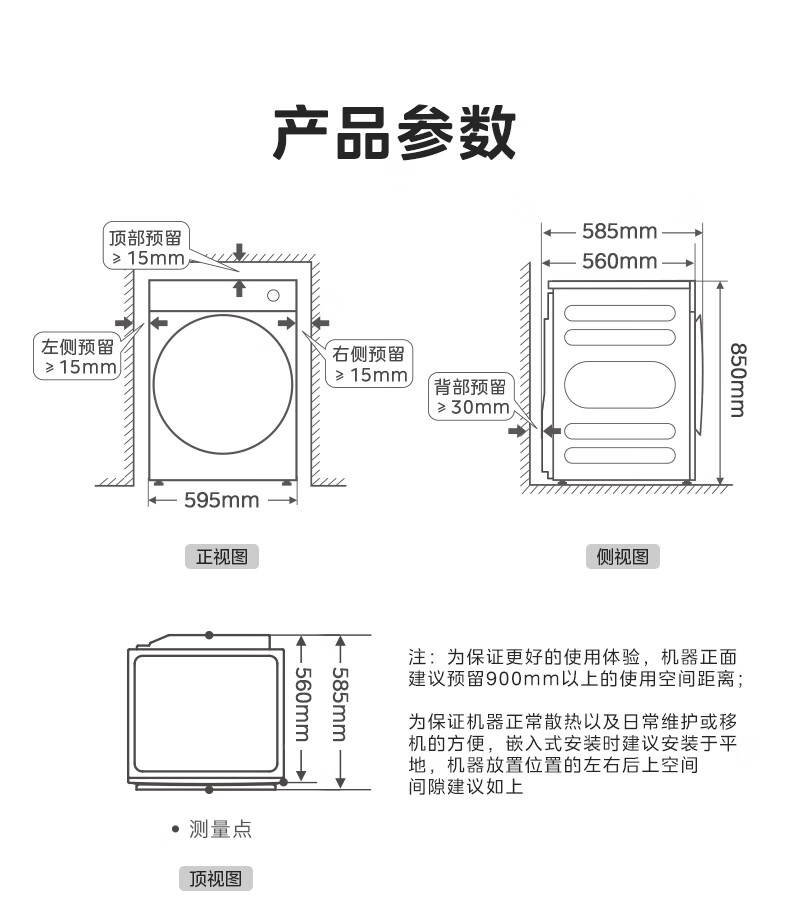 产品参数

顶部预留
≥15mm

左侧预留
≥15mm

右侧预留
≥15mm

595mm

正视图

585mm
560mm
850mm

背部预留
≥30mm

侧视图

560mm
585mm

• 测量点

顶视图

注：为保证更好的使用体验，机器正面建议预留900mm以上的使用空间距离；

为保证机器正常散热以及日常维护或移机的方便，嵌入式安装时建议安装于平地，机器放置位置的左右后上空间间隙建议如上