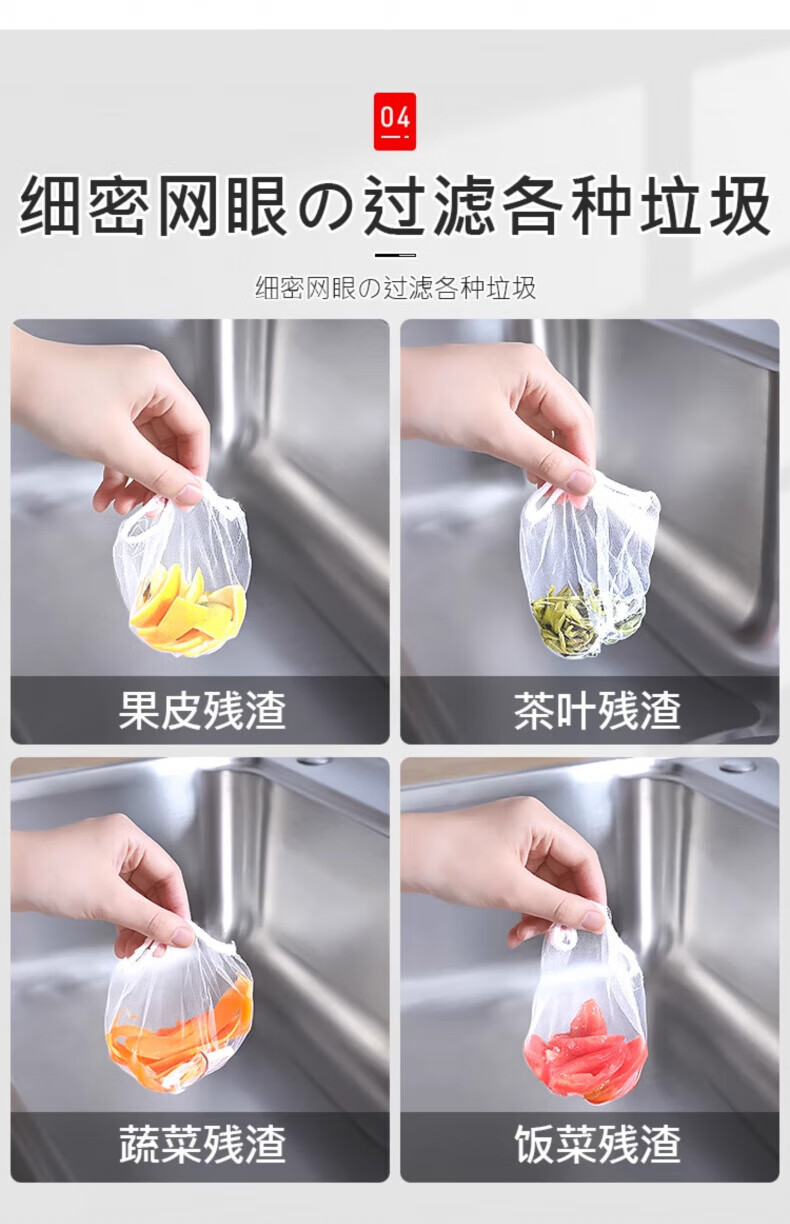 04

细密网眼の过滤各种垃圾

细密网眼の过滤各种垃圾

果皮残渣

茶叶残渣

蔬菜残渣

饭菜残渣