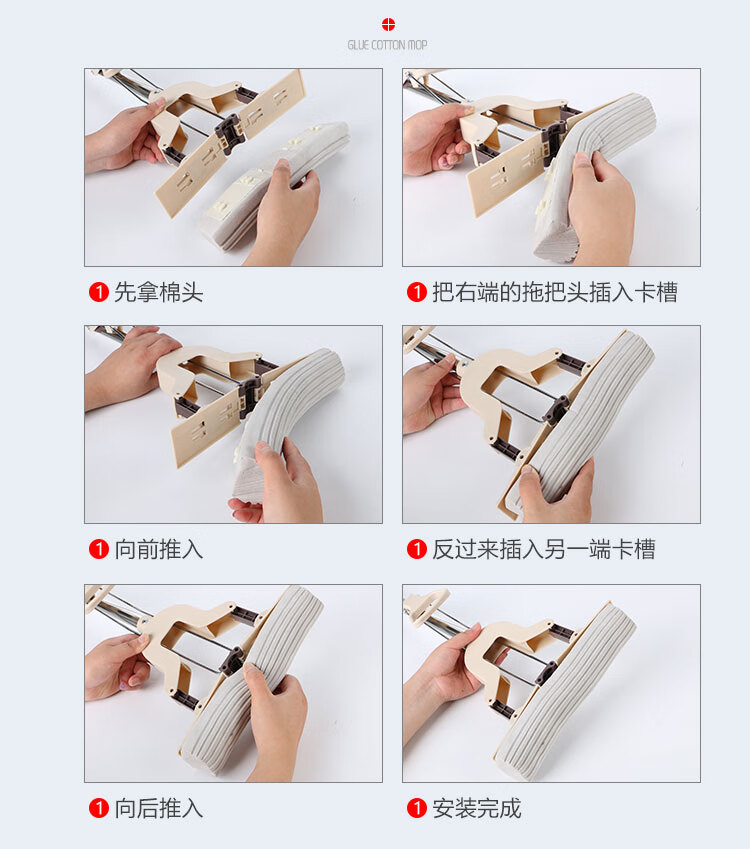 GLUE COTTON MOP

1 先拿棉头

1 把右端的拖把头插入卡槽

1 向前推入

1 反过来插入另一端卡槽

1 向后推入

1 安装完成