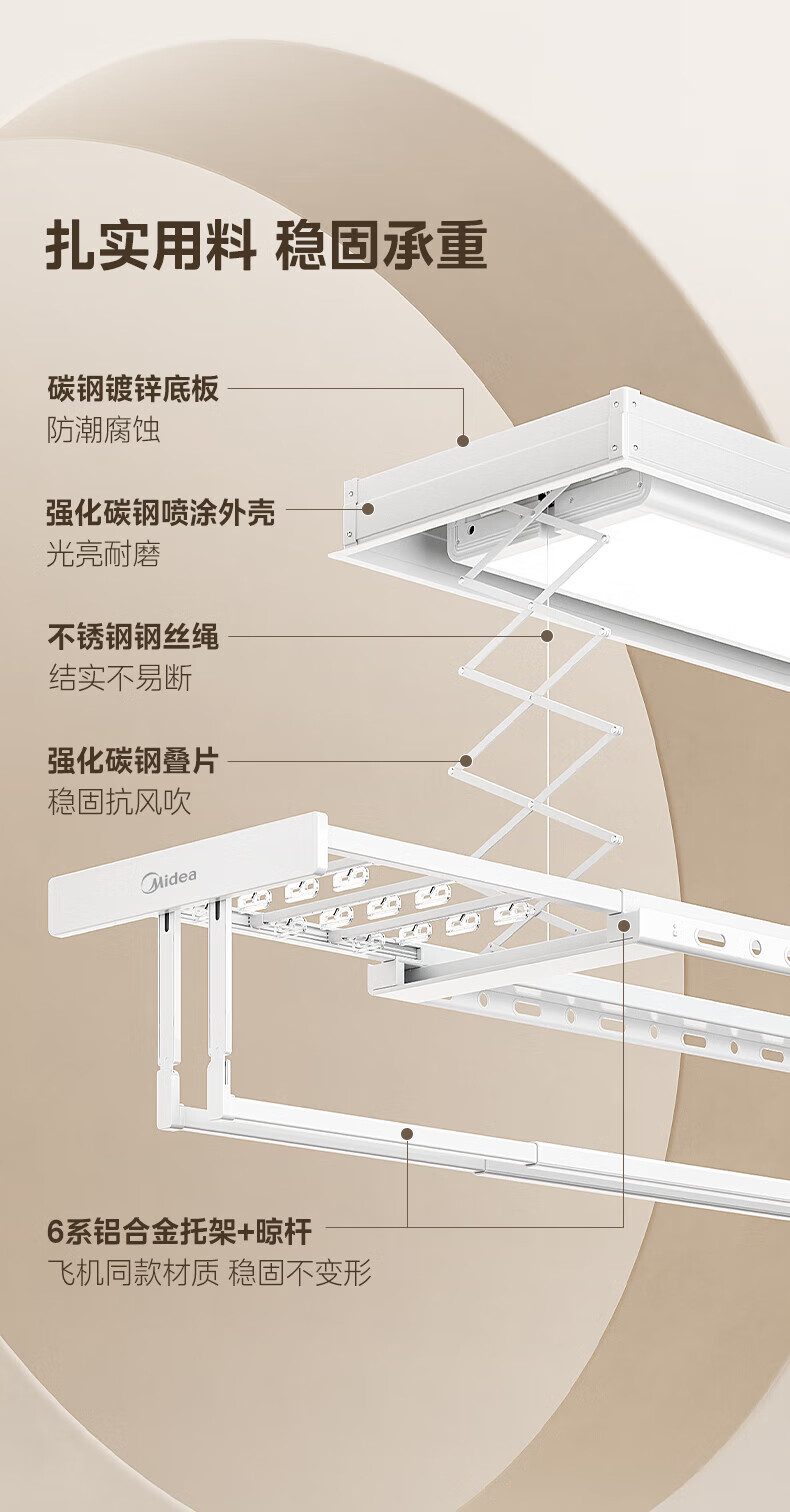 扎实用料 稳固承重

碳钢镀锌底板
防潮腐蚀

强化碳钢喷涂外壳
光亮耐磨

不锈钢钢丝绳
结实不易断

强化碳钢叠片
稳固抗风吹

Midea

6系铝合金托架+晾杆
飞机同款材质 稳固不变形