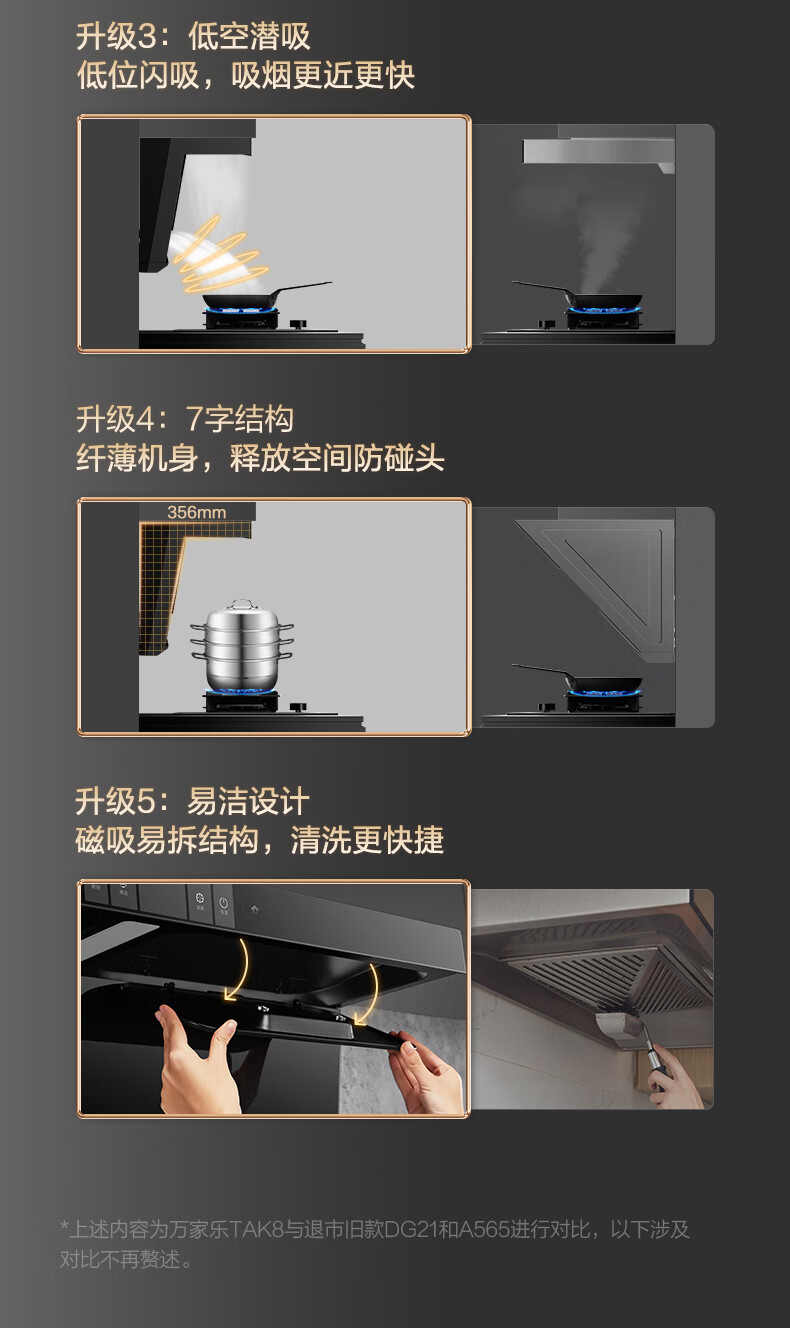 升级3：低空潜吸
低位闪吸，吸烟更近更快

升级4：7字结构
纤薄机身，释放空间防碰头

356mm

升级5：易洁设计
磁吸易拆结构，清洗更快捷

*上述内容为万家乐TAK8与退市旧款DG21和A565进行对比，以下涉及对比不再赘述。