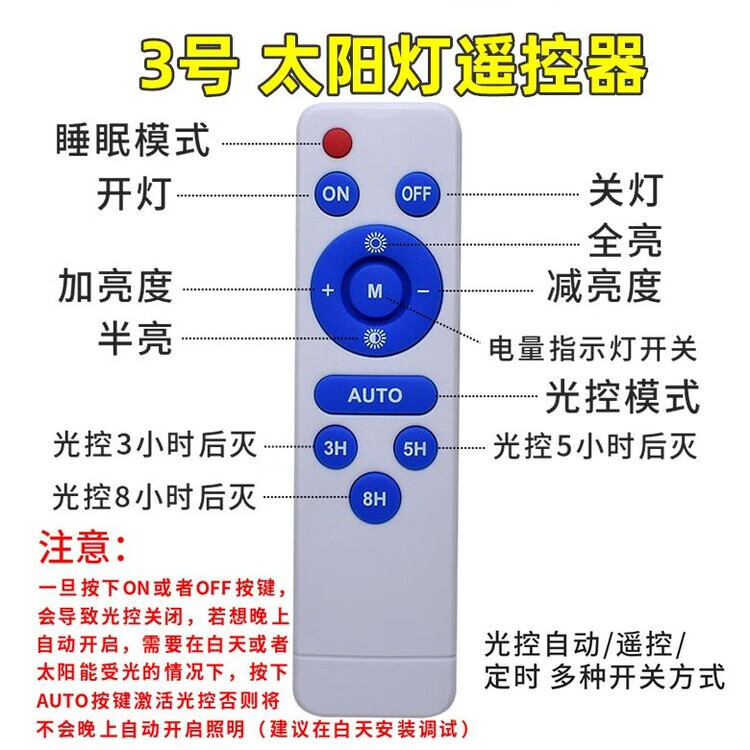 3号 太阳灯遥控器

睡眠模式

开灯

ON

OFF

关灯

全亮

加亮度

+

M

−

减亮度

半亮

电量指示灯开关

AUTO

光控模式

光控3小时后灭

3H

5H

光控5小时后灭

光控8小时后灭

8H

注意：

一旦按下ON或者OFF按键，会导致光控关闭，若想晚上自动开启，需要在白天或者太阳能受光的情况下，按下AUTO按键激活光控否则将不会晚上自动开启照明（建议在白天安装调试）

光控自动/遥控/定时 多种开关方式