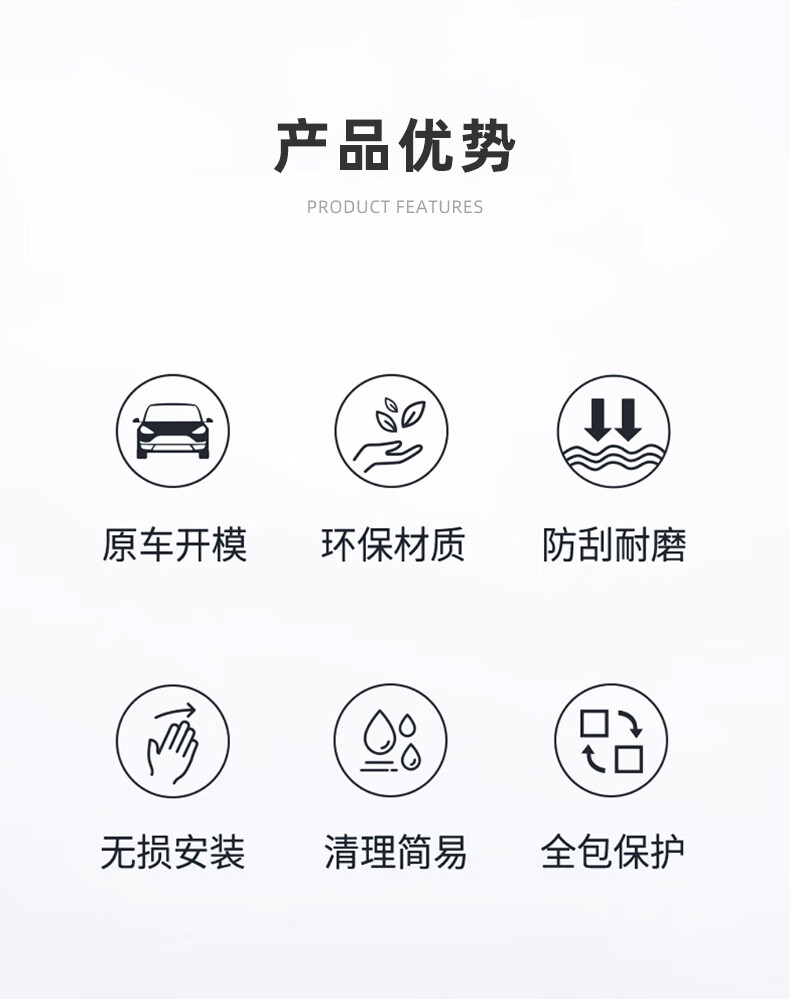 产品优势

PRODUCT FEATURES

原车开模

环保材质

防刮耐磨

无损安装

清理简易

全包保护