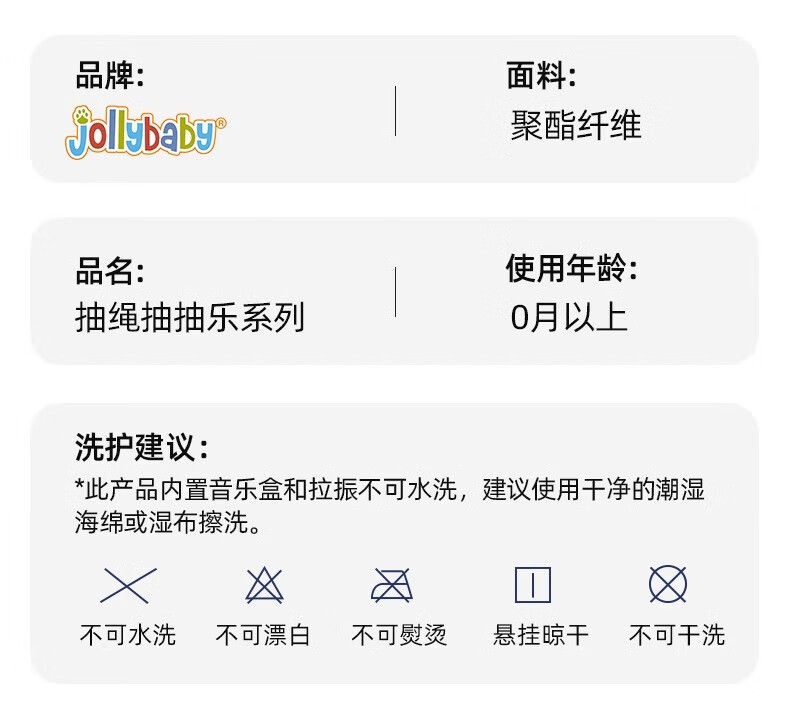 品牌:
jollybaby®

面料:
聚酯纤维

品名:
抽绳抽抽乐系列

使用年龄:
0月以上

洗护建议:
*此产品内置音乐盒和拉振不可水洗，建议使用干净的潮湿海绵或湿布擦洗。

不可水洗 不可漂白 不可熨烫 悬挂晾干 不可干洗