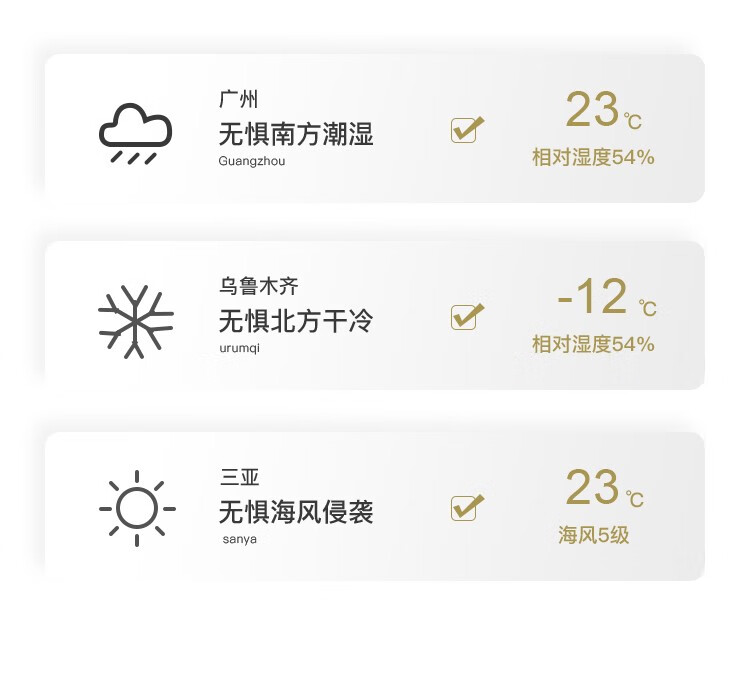 广州
无惧南方潮湿
Guangzhou

☑

23℃
相对湿度54%

乌鲁木齐
无惧北方干冷
urumqi

☑

-12℃
相对湿度54%

三亚
无惧海风侵袭
sanya

☑

23℃
海风5级