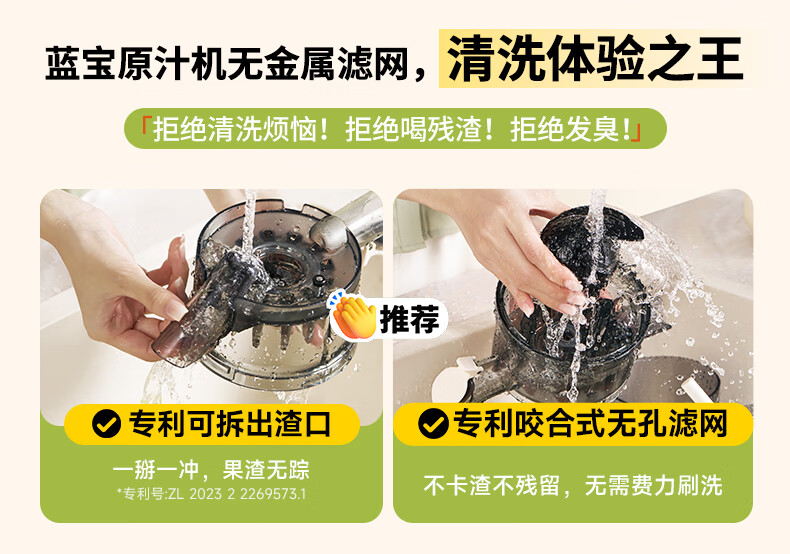 蓝宝原汁机无金属滤网，清洗体验之王

「拒绝清洗烦恼！拒绝喝残渣！拒绝发臭！」

推荐

专利可拆出渣口

一掰一冲，果渣无踪
*专利号:ZL 2023 2 2269573.1

专利咬合式无孔滤网

不卡渣不残留，无需费力刷洗