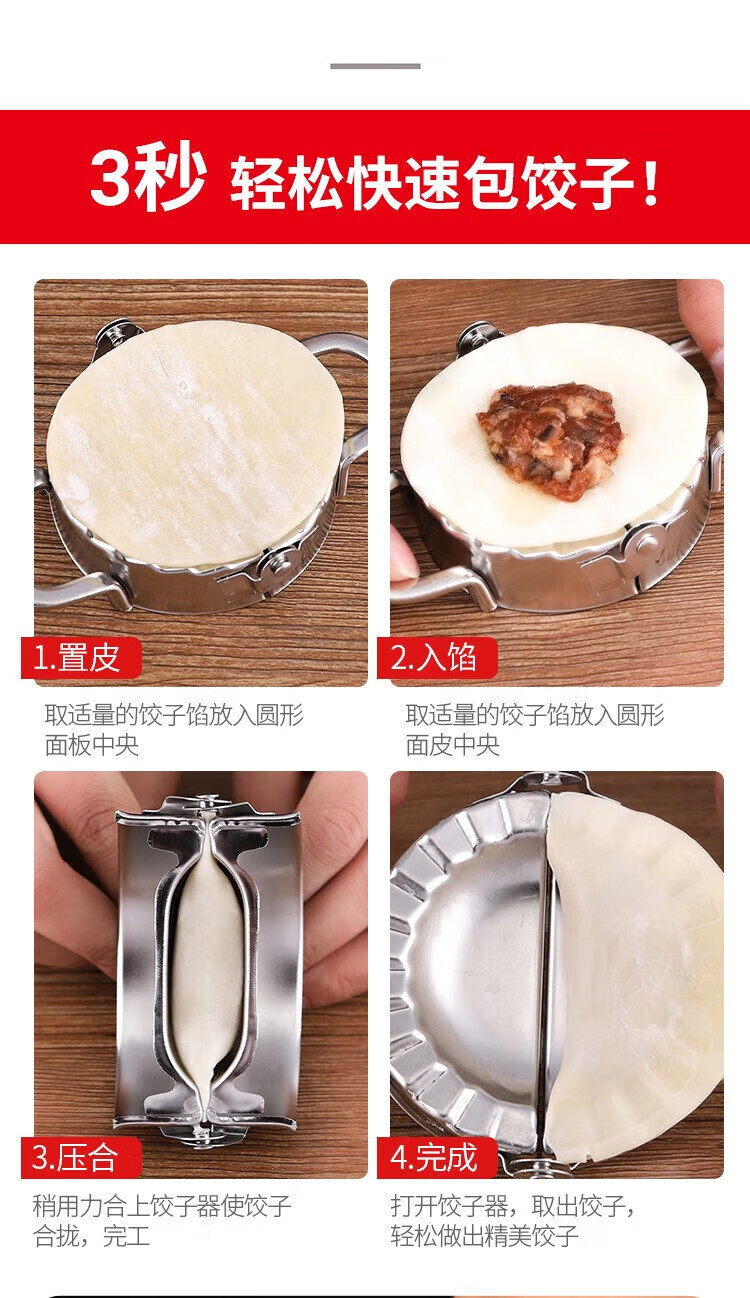 3秒 轻松快速包饺子！

1.置皮

取适量的饺子馅放入圆形面板中央

2.入馅

取适量的饺子馅放入圆形面皮中央

3.压合

稍用力合上饺子器使饺子合拢，完工

4.完成

打开饺子器，取出饺子，轻松做出精美饺子