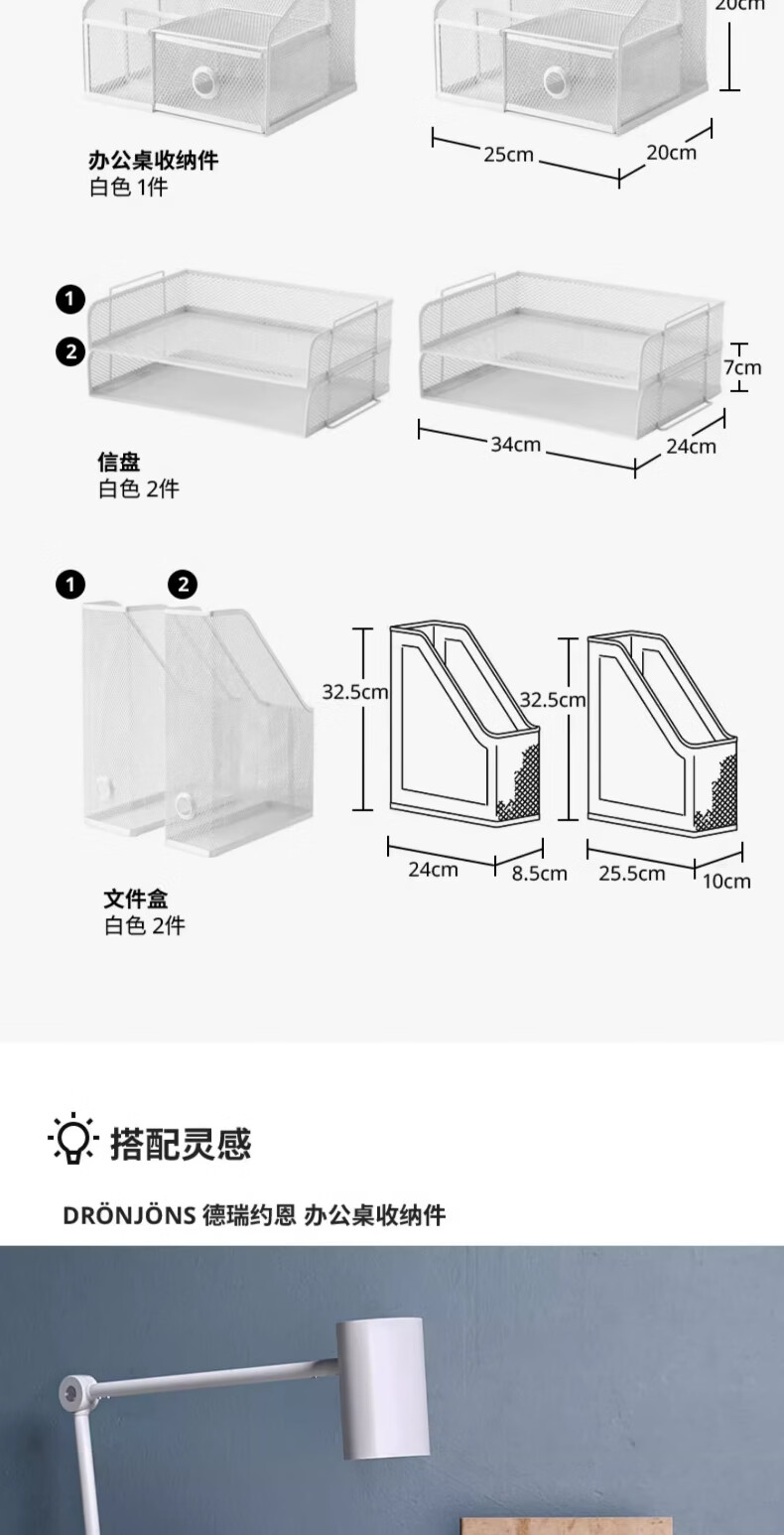 20cm

25cm
20cm

办公桌收纳件
白色 1件

1
2

7cm
34cm
24cm

信盘
白色 2件

1
2

32.5cm
32.5cm
24cm
8.5cm
25.5cm
10cm

文件盒
白色 2件

搭配灵感

DRÖNJÖNS 德瑞约恩 办公桌收纳件