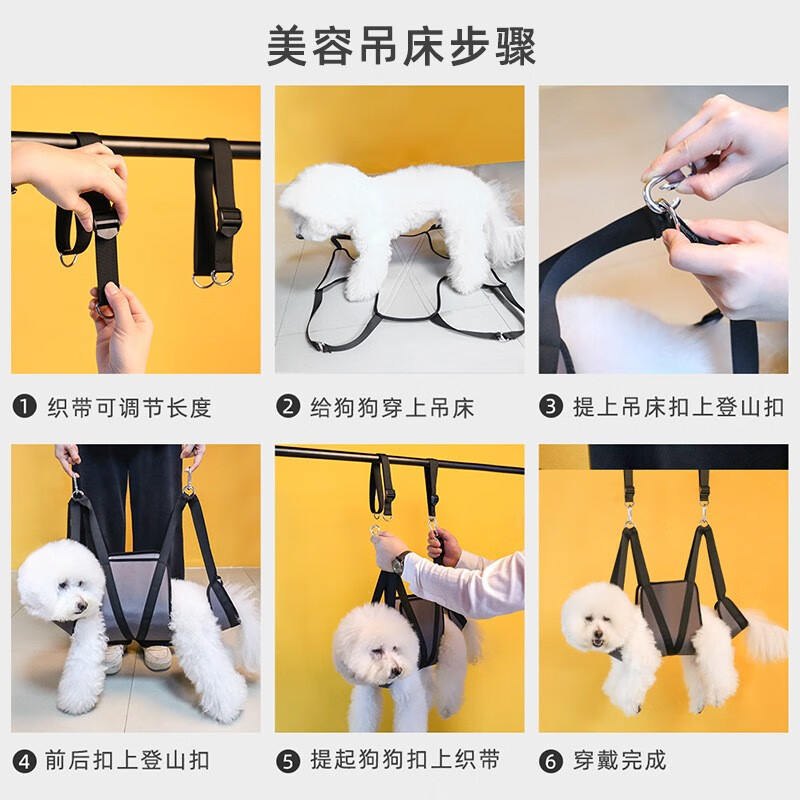 美容吊床步骤

❶ 织带可调节长度

❷ 给狗狗穿上吊床

❸ 提上吊床扣上登山扣

❹ 前后扣上登山扣

❺ 提起狗狗扣上织带

❻ 穿戴完成