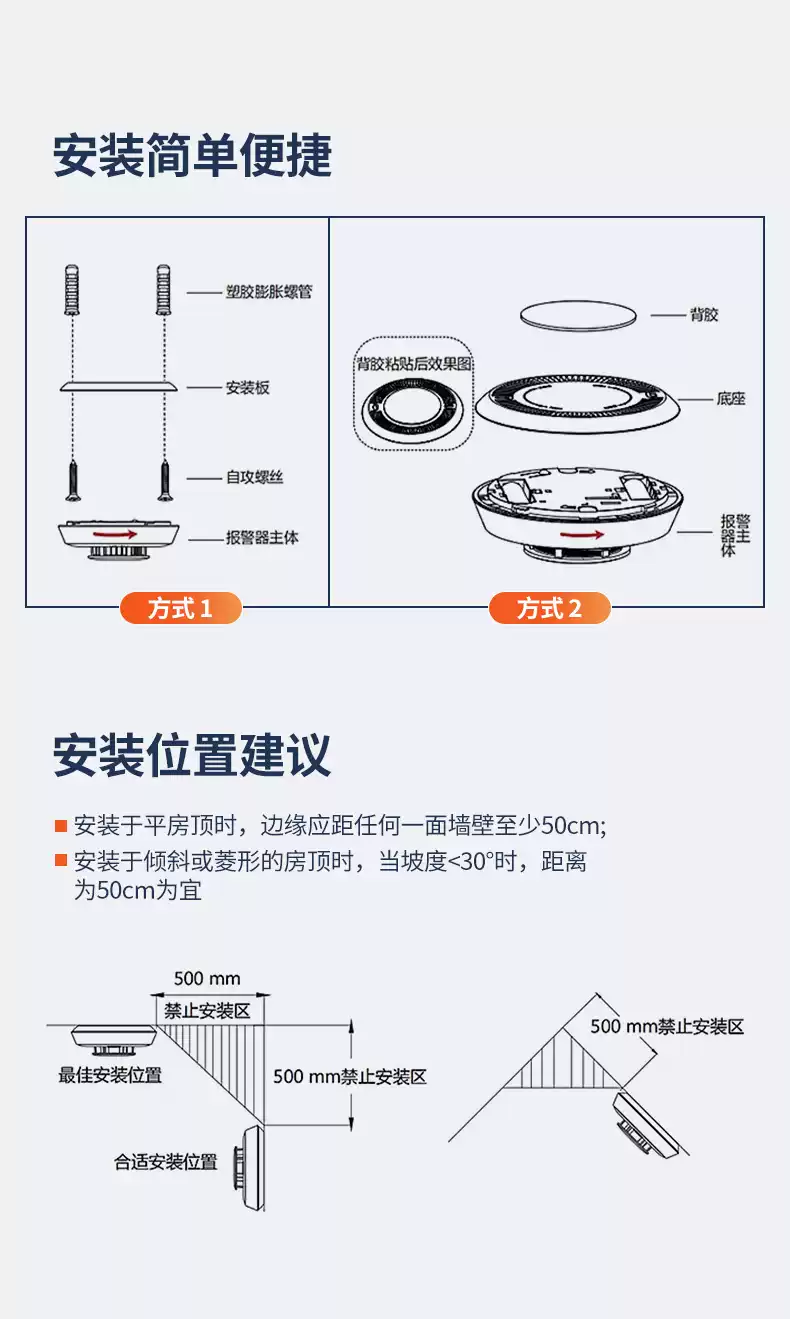 安装简单便捷

塑胶膨胀螺管
安装板
自攻螺丝
报警器主体

方式 1

背胶粘贴后效果图
背胶
底座
报警器主体

方式 2

安装位置建议

■ 安装于平房顶时，边缘应距任何一面墙壁至少50cm;
■ 安装于倾斜或菱形的房顶时，当坡度<30°时，距离为50cm为宜

500 mm
禁止安装区
最佳安装位置
500 mm禁止安装区
合适安装位置
500 mm禁止安装区