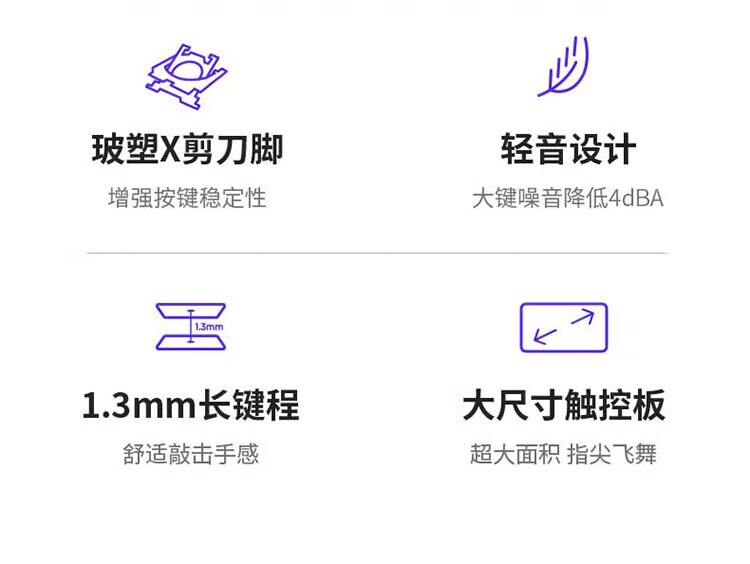 玻塑X剪刀脚

增强按键稳定性

轻音设计

大键噪音降低4dBA

1.3mm

1.3mm长键程

舒适敲击手感

大尺寸触控板

超大面积 指尖飞舞