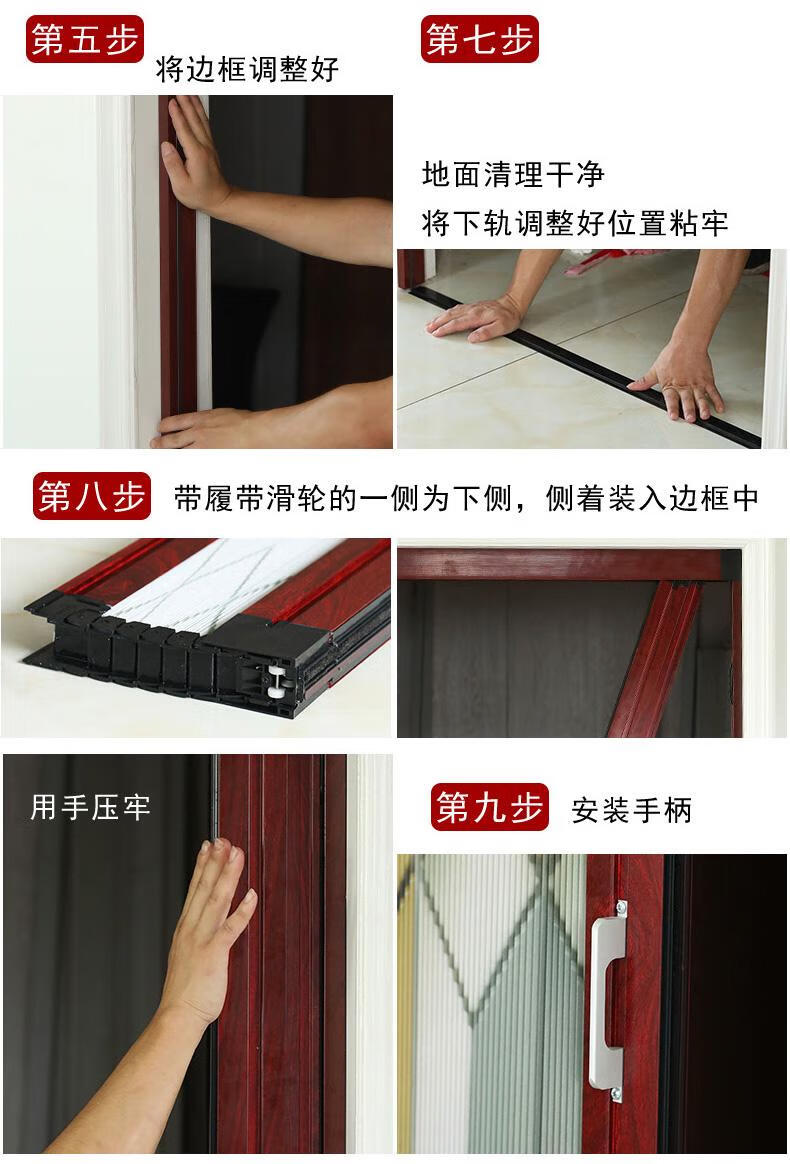 第五步 将边框调整好

第七步

地面清理干净

将下轨调整好位置粘牢

第八步 带履带滑轮的一侧为下侧，侧着装入边框中

用手压牢

第九步 安装手柄