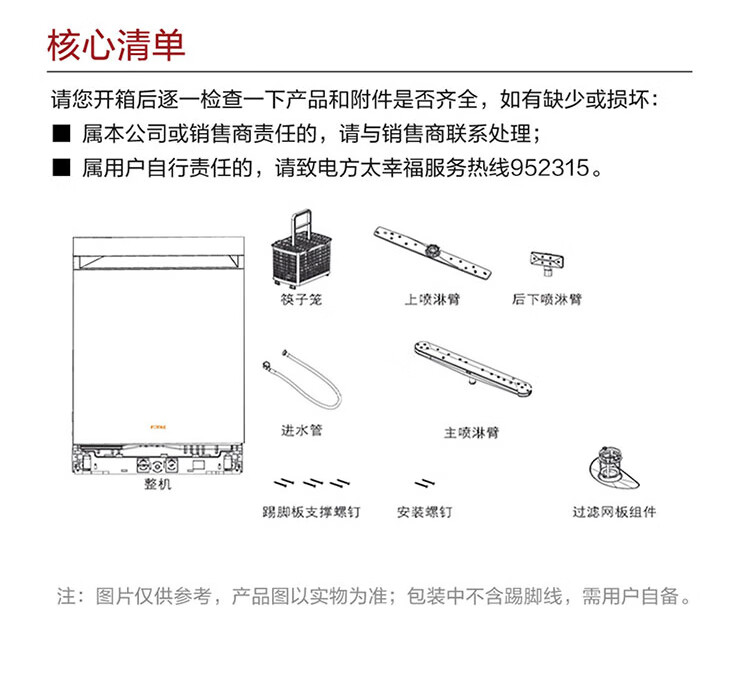 核心清单

请您开箱后逐一检查一下产品和附件是否齐全，如有缺少或损坏：

■ 属本公司或销售商责任的，请与销售商联系处理；

■ 属用户自行责任的，请致电方太幸福服务热线952315。

筷子笼

上喷淋臂

后下喷淋臂

进水管

主喷淋臂

整机

踢脚板支撑螺钉

安装螺钉

过滤网板组件

注：图片仅供参考，产品图以实物为准；包装中不含踢脚线，需用户自备。