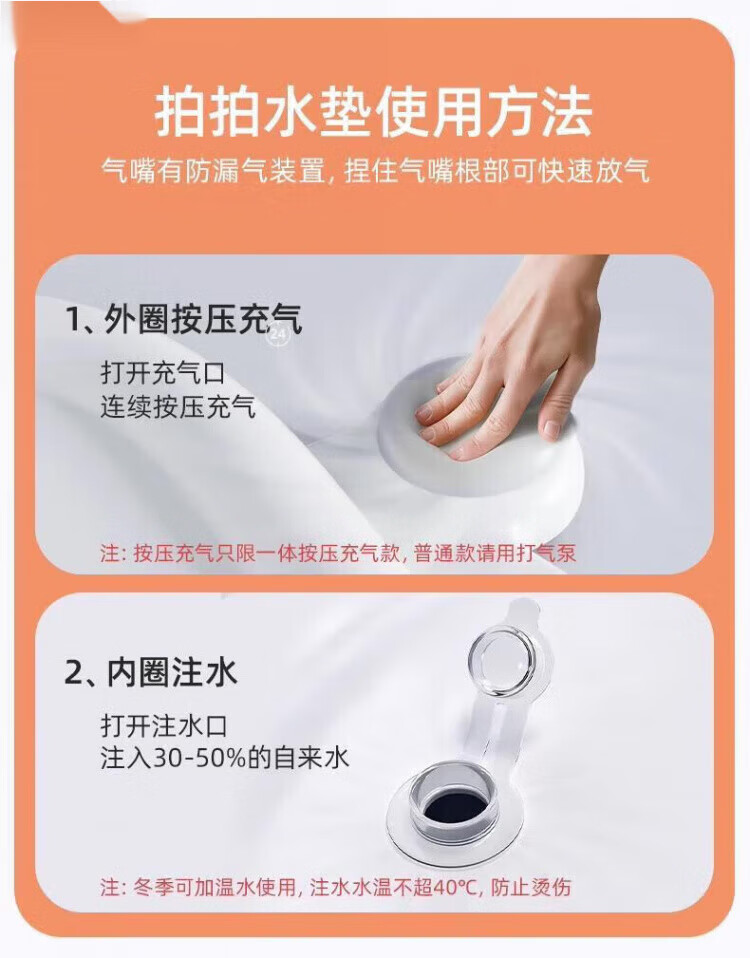 拍拍水垫使用方法

气嘴有防漏气装置，捏住气嘴根部可快速放气

1、外圈按压充气

打开充气口
连续按压充气

注：按压充气只限一体按压充气款，普通款请用打气泵

2、内圈注水

打开注水口
注入30-50%的自来水

注：冬季可加温水使用，注水水温不超40℃，防止烫伤