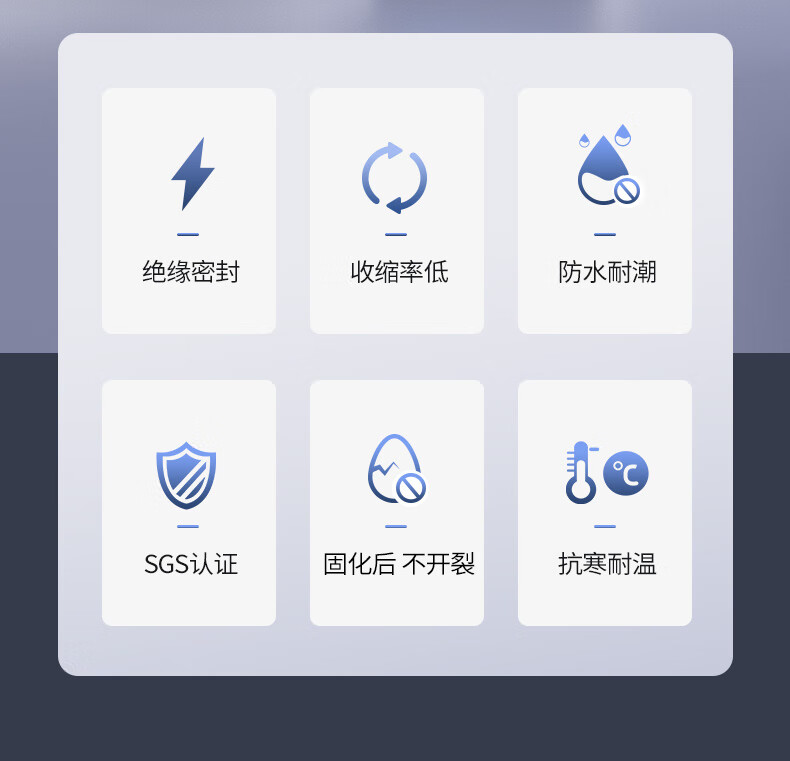 绝缘密封

收缩率低

防水耐潮

SGS认证

固化后 不开裂

抗寒耐温