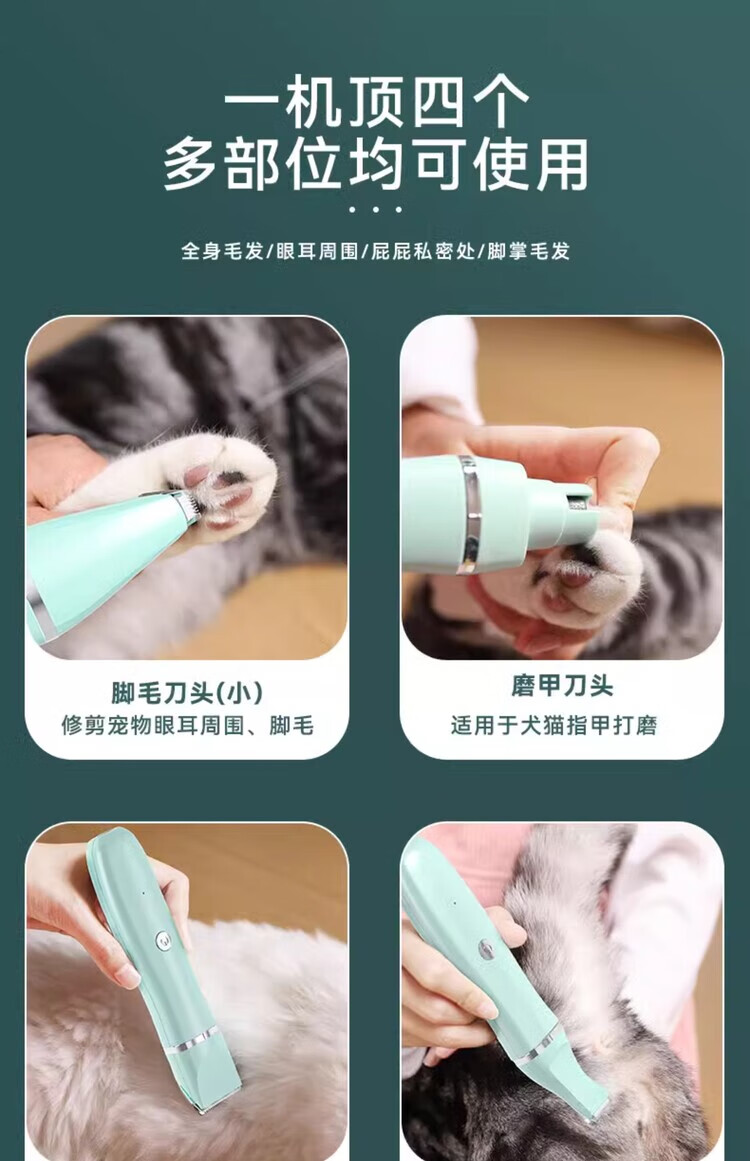 一机顶四个
多部位均可使用

全身毛发/眼耳周围/屁屁私密处/脚掌毛发

脚毛刀头(小)
修剪宠物眼耳周围、脚毛

磨甲刀头
适用于犬猫指甲打磨