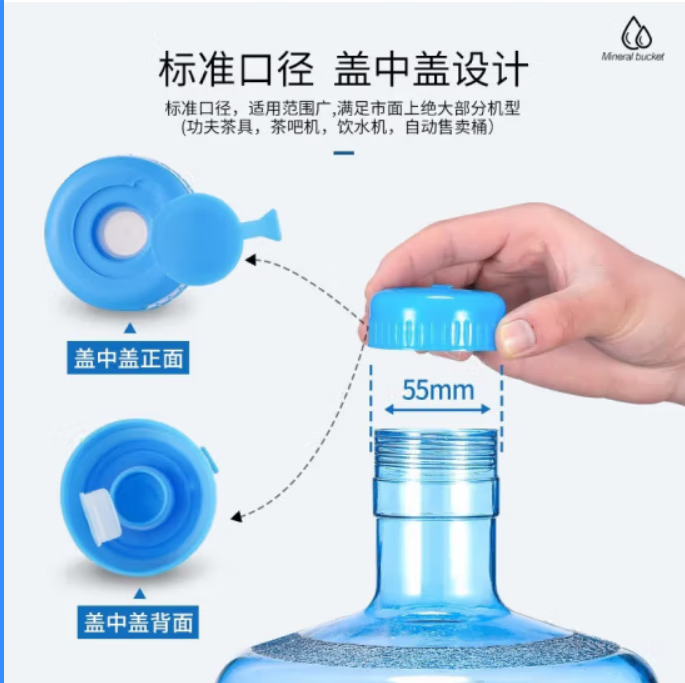 Mineral bucket

标准口径 盖中盖设计

标准口径，适用范围广,满足市面上绝大部分机型
(功夫茶具，茶吧机，饮水机，自动售卖桶)

盖中盖正面

55mm

盖中盖背面