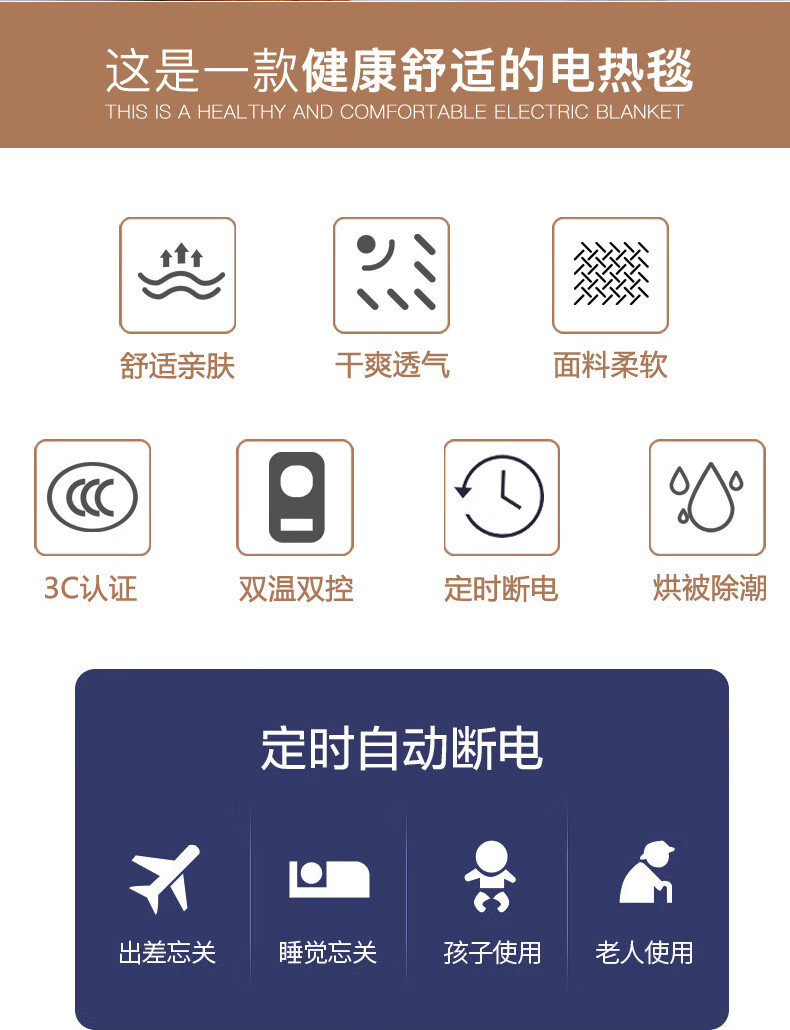 这是一款健康舒适的电热毯
THIS IS A HEALTHY AND COMFORTABLE ELECTRIC BLANKET

舒适亲肤

干爽透气

面料柔软

3C认证

双温双控

定时断电

烘被除潮

定时自动断电

出差忘关

睡觉忘关

孩子使用

老人使用