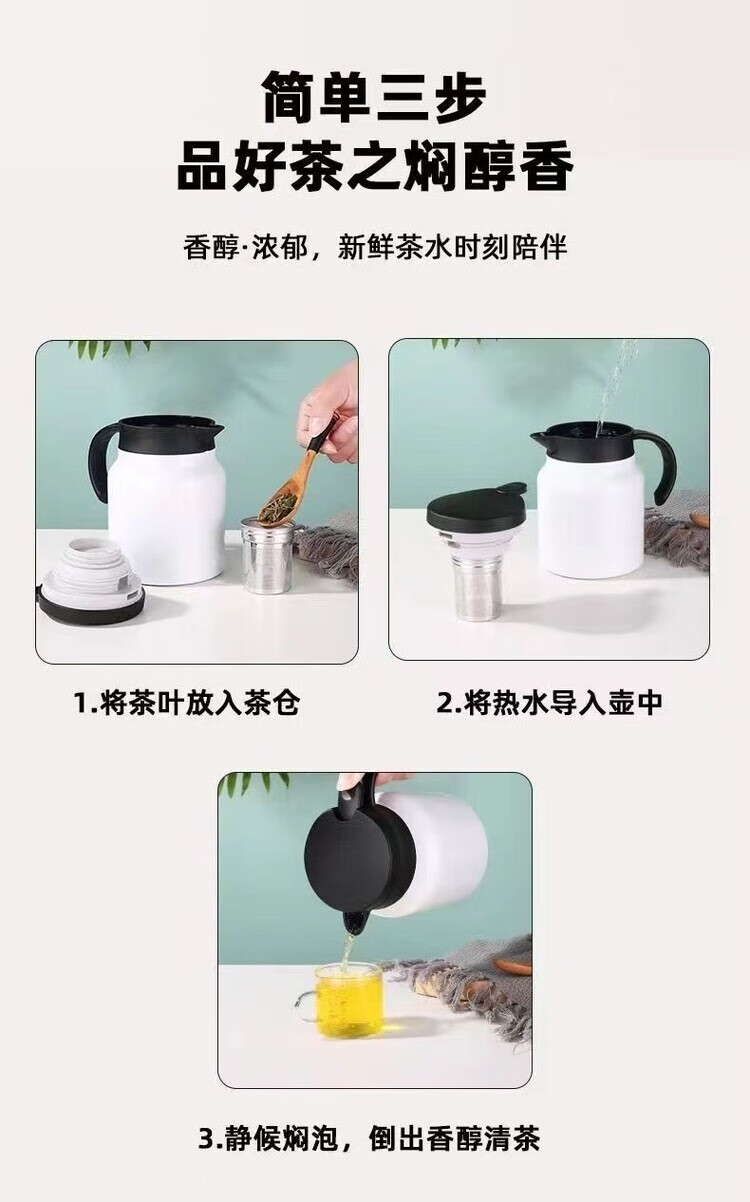 简单三步
品好茶之焖醇香

香醇·浓郁，新鲜茶水时刻陪伴

1.将茶叶放入茶仓

2.将热水导入壶中

3.静候焖泡，倒出香醇清茶