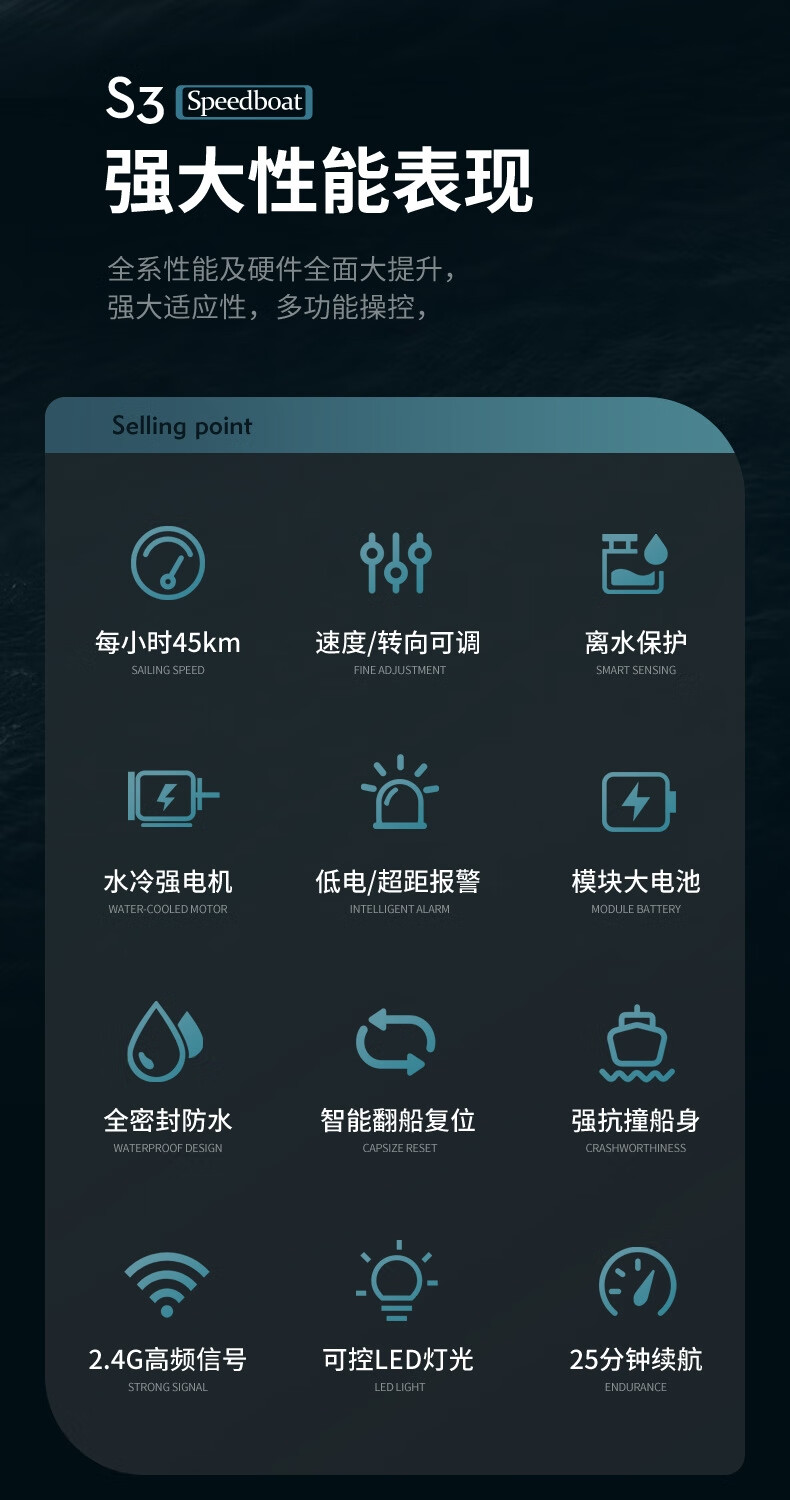 S3 Speedboat

强大性能表现

全系性能及硬件全面大提升，
强大适应性，多功能操控，

Selling point

每小时45km
SAILING SPEED

速度/转向可调
FINE ADJUSTMENT

离水保护
SMART SENSING

水冷强电机
WATER-COOLED MOTOR

低电/超距报警
INTELLIGENT ALARM

模块大电池
MODULE BATTERY

全密封防水
WATERPROOF DESIGN

智能翻船复位
CAPSIZE RESET

强抗撞船身
CRASHWORTHINESS

2.4G高频信号
STRONG SIGNAL

可控LED灯光
LED LIGHT

25分钟续航
ENDURANCE