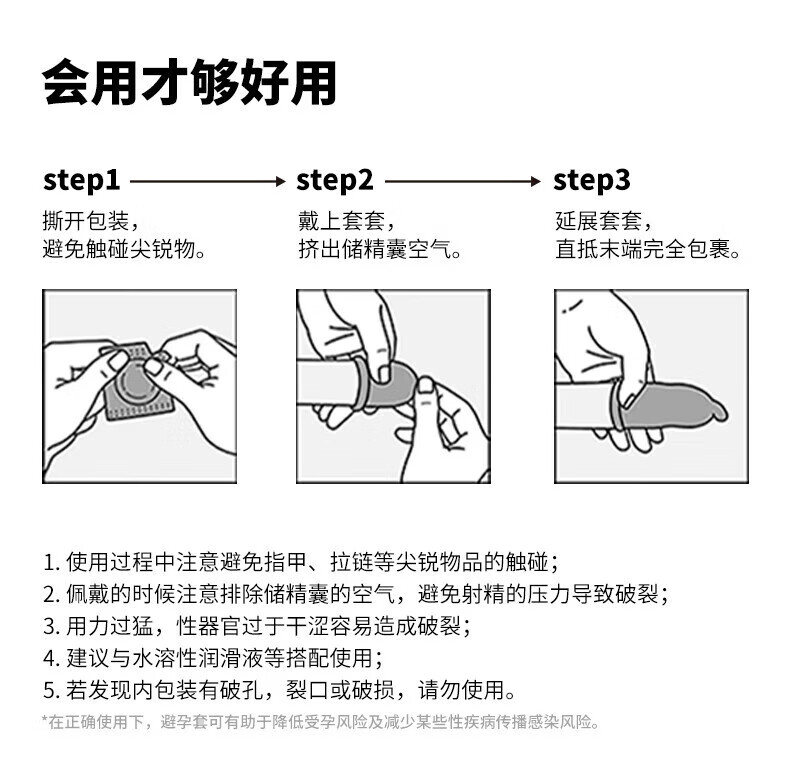 会用才够好用

step1

撕开包装，
避免触碰尖锐物。

step2

戴上套套，
挤出储精囊空气。

step3

延展套套，
直抵末端完全包裹。

1. 使用过程中注意避免指甲、拉链等尖锐物品的触碰；
2. 佩戴的时候注意排除储精囊的空气，避免射精的压力导致破裂；
3. 用力过猛，性器官过于干涩容易造成破裂；
4. 建议与水溶性润滑液等搭配使用；
5. 若发现内包装有破孔，裂口或破损，请勿使用。

*在正确使用下，避孕套可有助于降低受孕风险及减少某些性疾病传播感染风险。